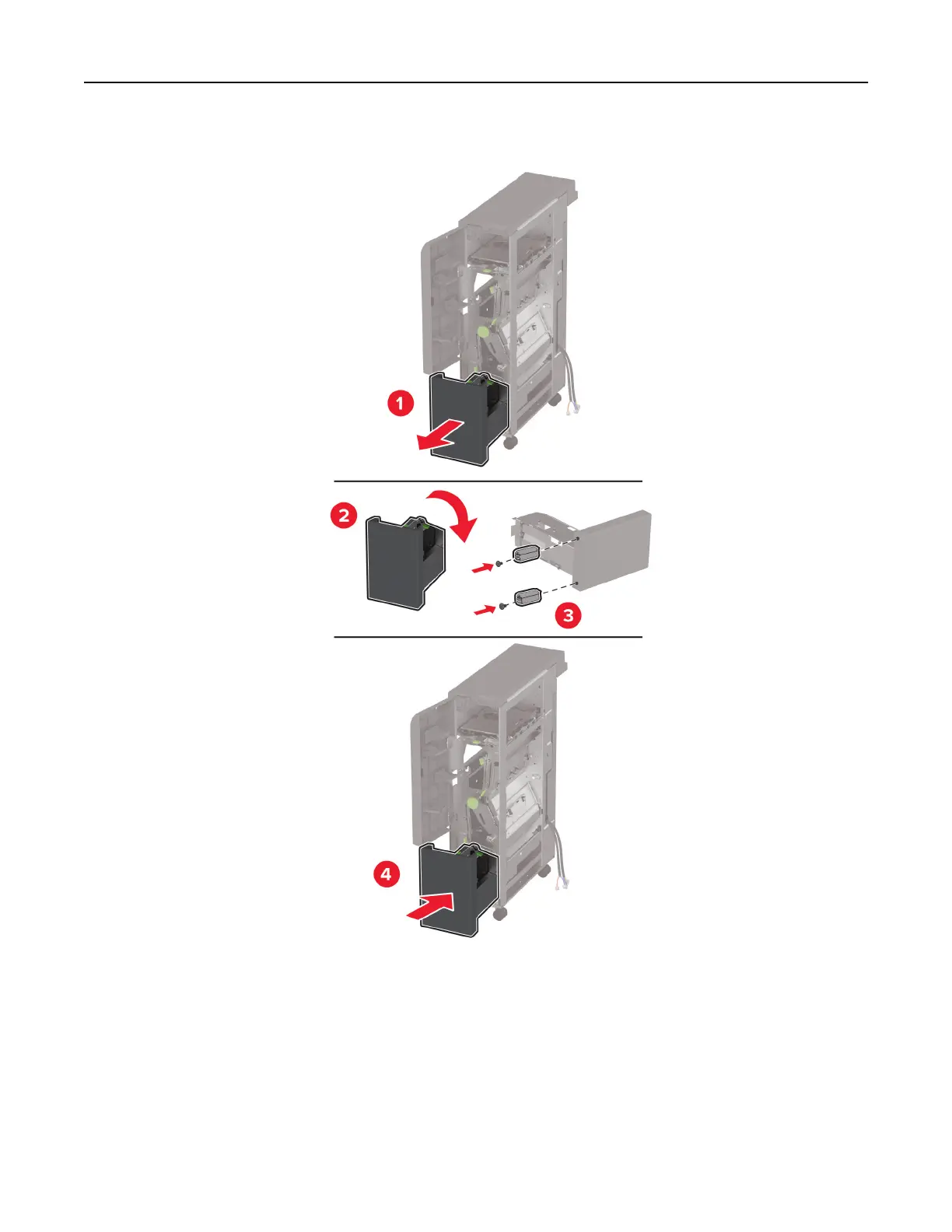 1

2

3

4