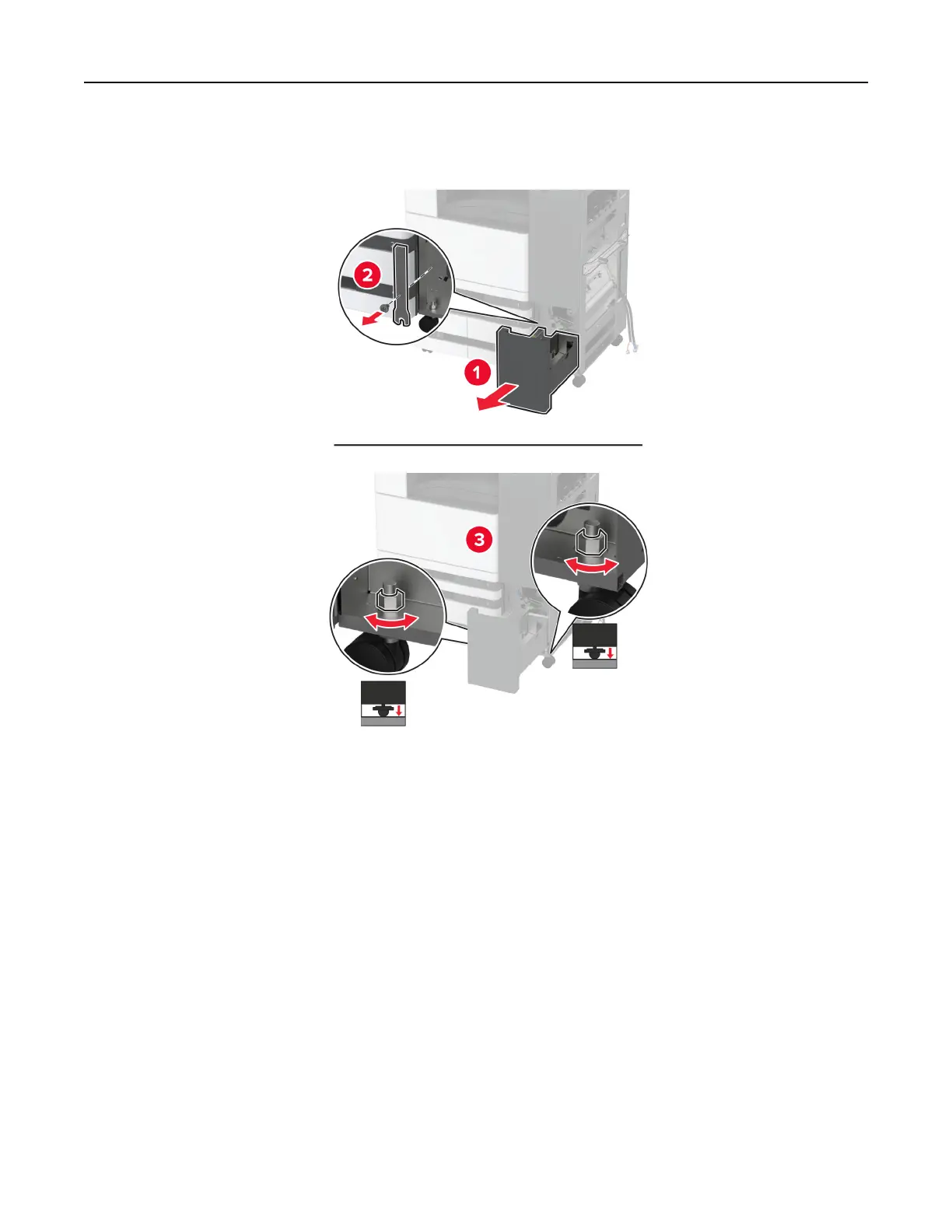 2

1

3