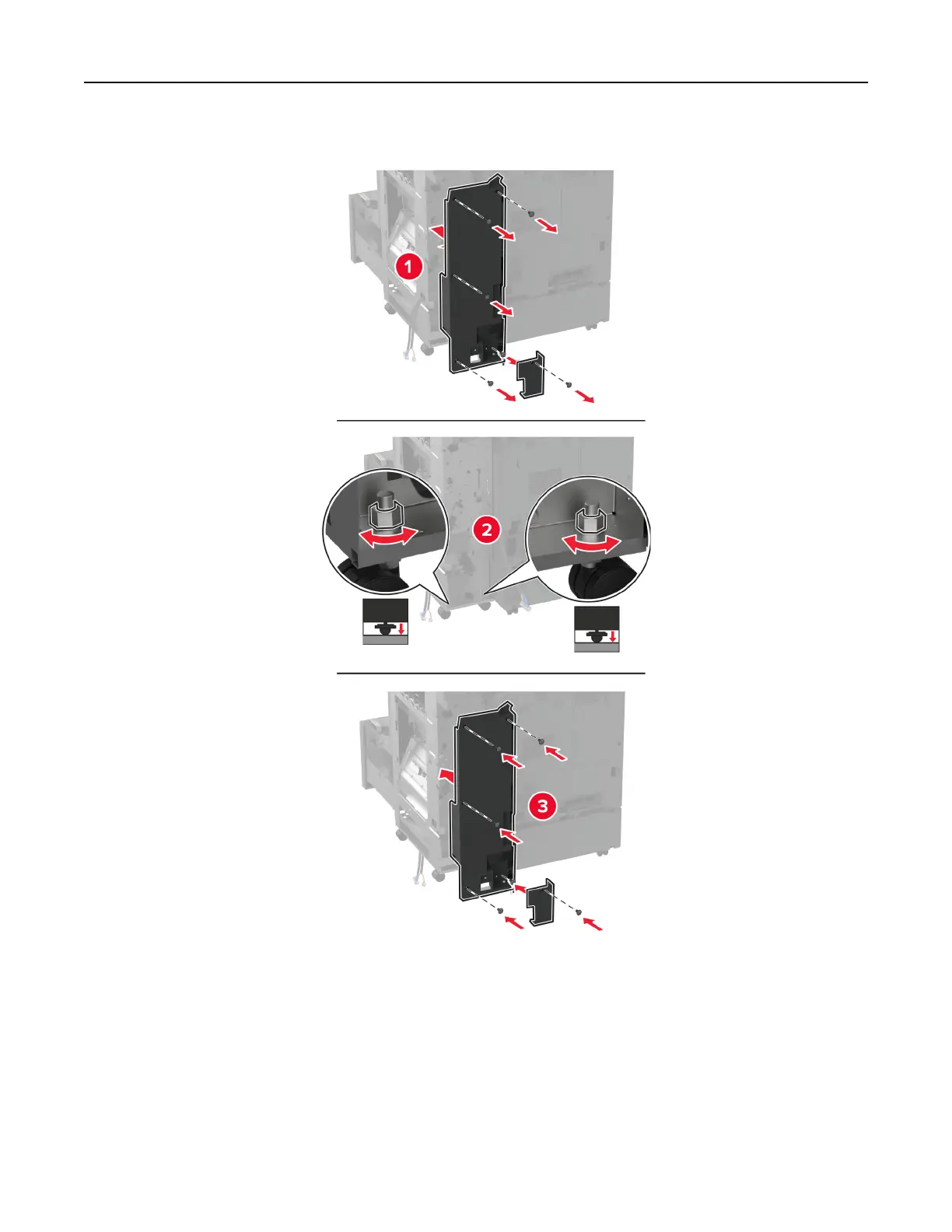 1

2

3