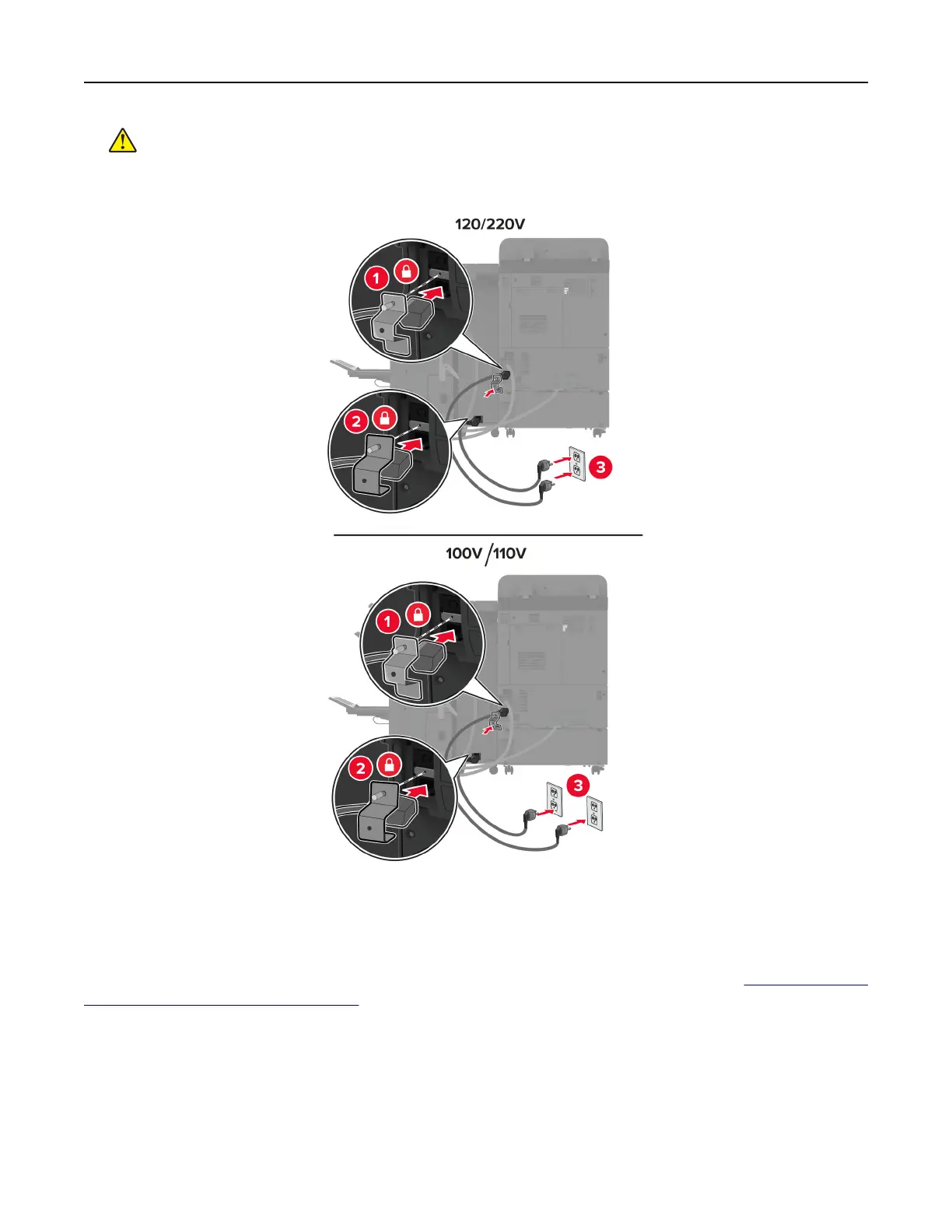 120/220V

1

2

3

100V/110V

1

2

3