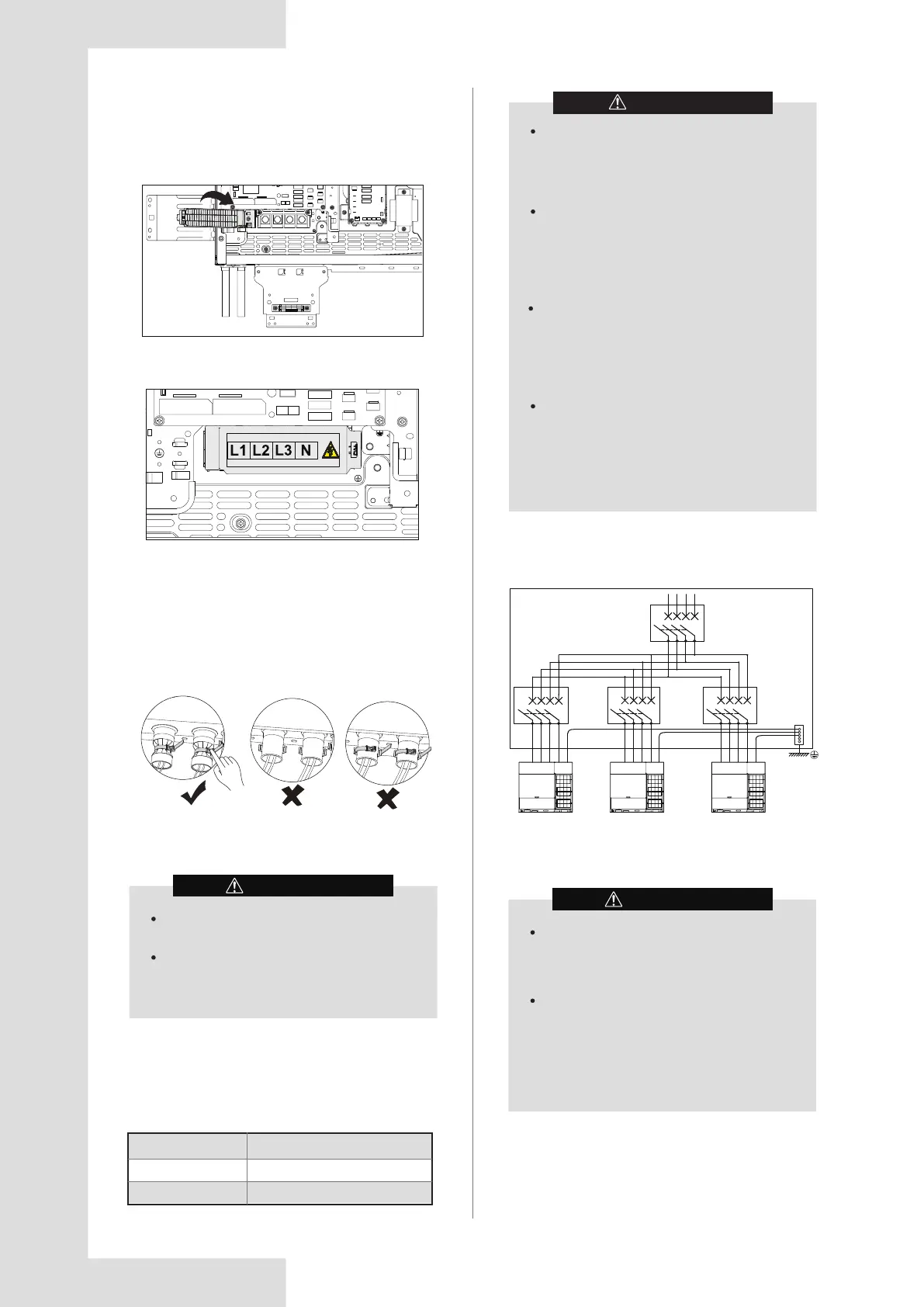 L1 L2 L3 N