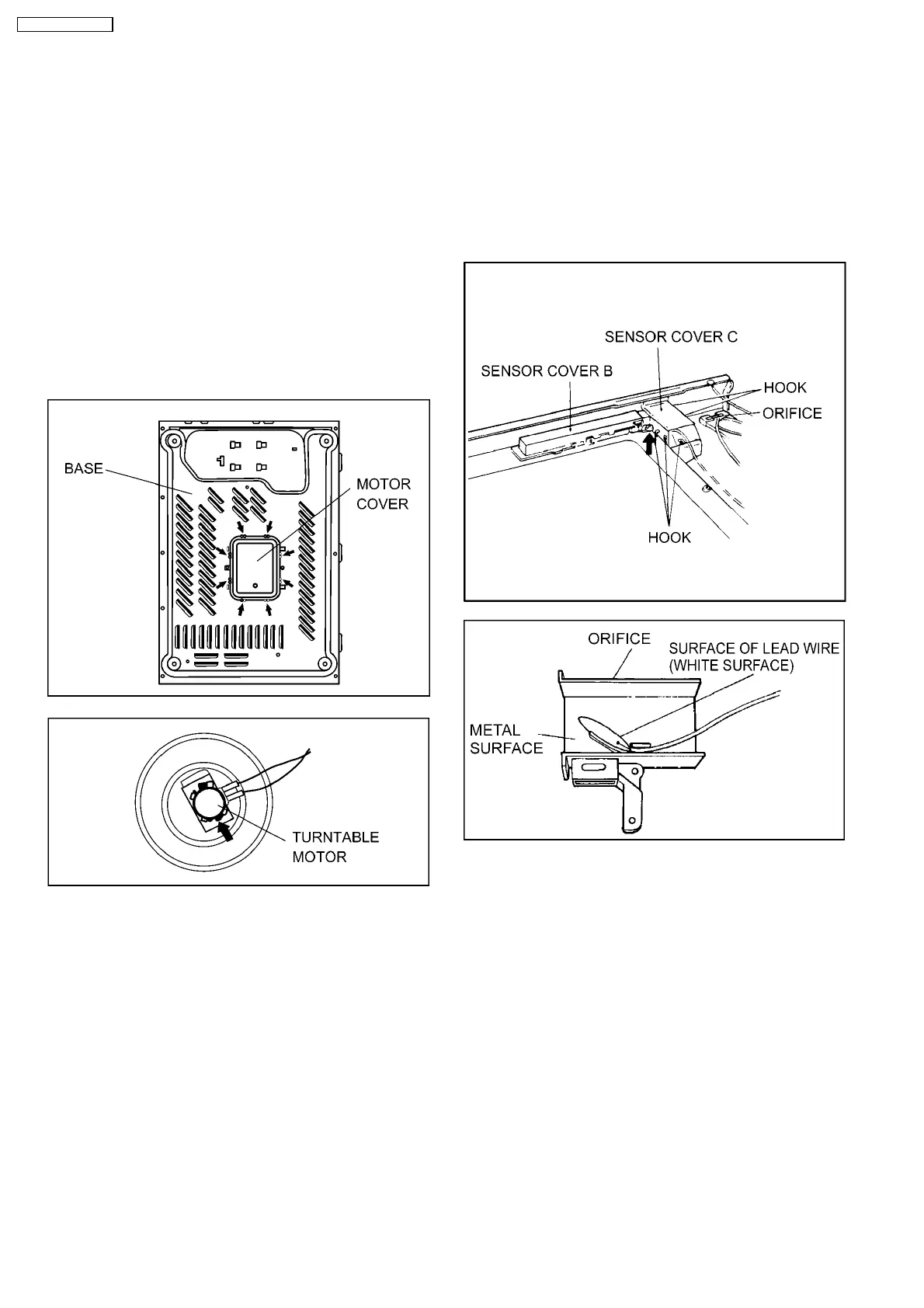 BASE

MOTOR COVER

TURNTABLE MOTOR

SENSOR COVER C

SENSOR COVER B

HOOK

ORIFICE

HOOK

ORIFICE

SURFACE OF LEAD WIRE (WHITE SURFACE)

METAL SURFACE