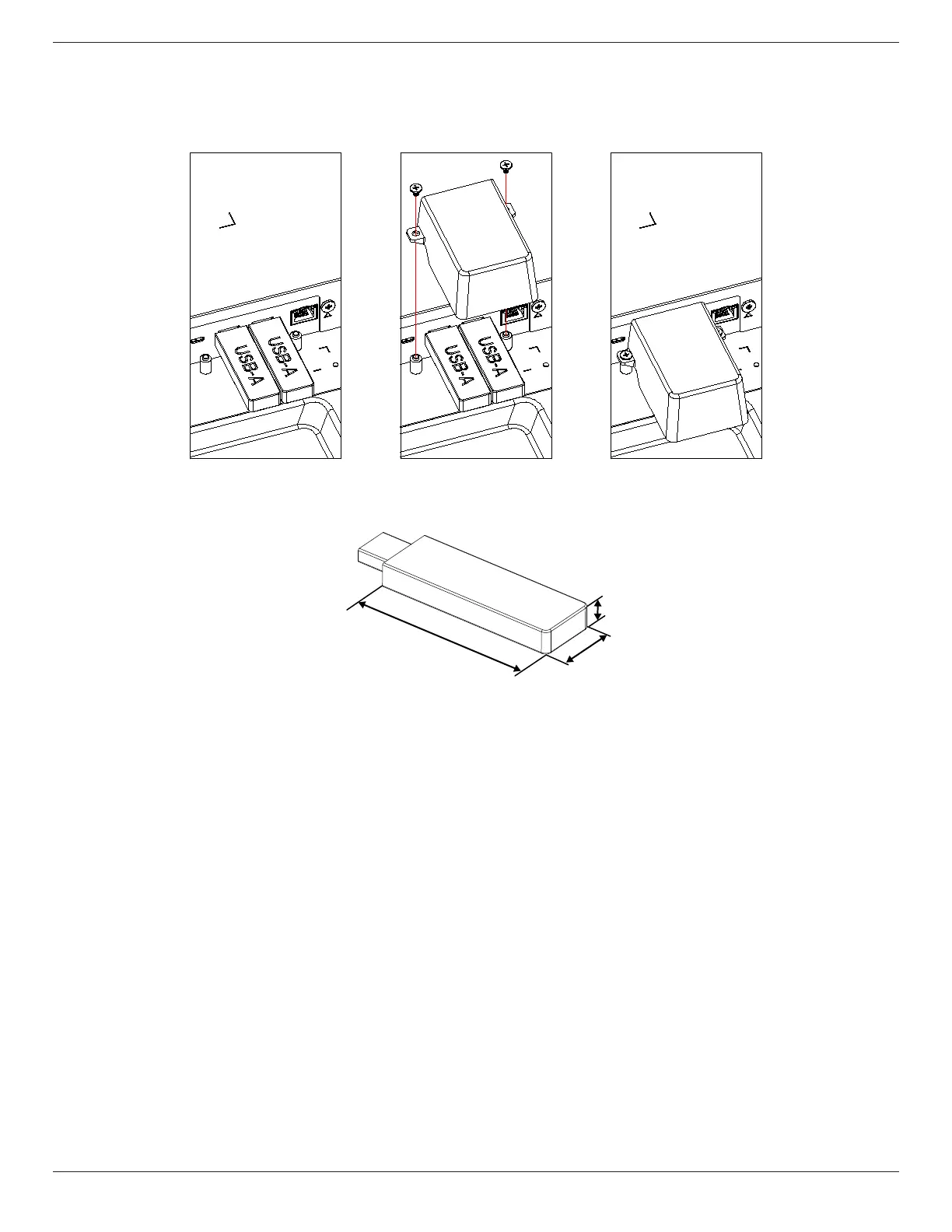 USB-A

USB-A

USB-A

USB-A