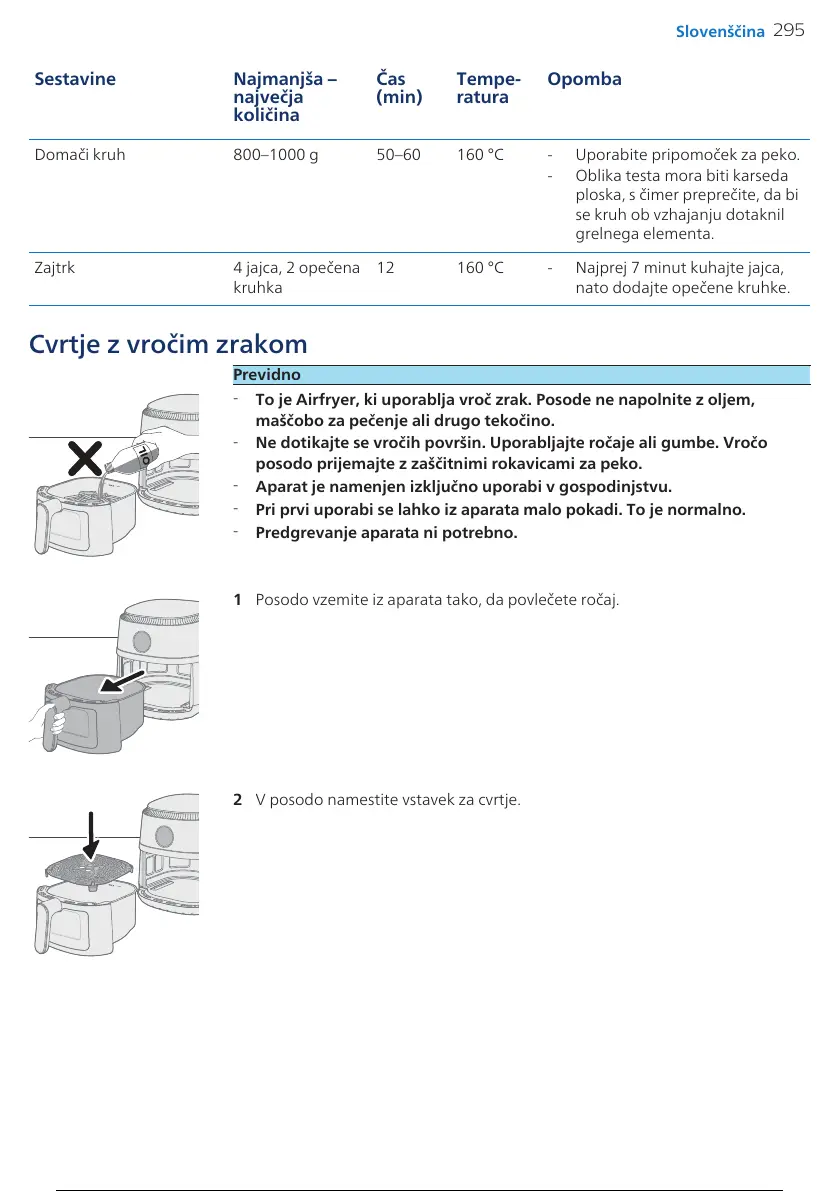 Slovenščina 295

| Sestavine | Najmanjša – največja količina | Čas (min) | Temperatura | Opomba |
|---|---|---|---|---|
| Domači kruh | 800–1000 g | 50–60 | 160 °C | - Uporabite pripomoček za peko. - Oblika testa mora biti karseda ploska, s čimer preprečite, da bi se kruh ob vzhajanju dotaknil grelnega elementa. |
| Zajtrk | 4 jajca, 2 opečena kruhka | 12 | 160 °C | - Najprej 7 minut kuhajte jajca, nato dodajte opečene kruhke. |

Cvrtje z vročim zrakom

Previdno

- To je Airfryer, ki uporablja vroč zrak. Posode ne napolnite z oljem, maščobo za pečenje ali drugo tekočino.
- Ne dotikajte se vročih površin. Uporabljajte ročaje ali gumbe. Vročo posodo prijemajte z zaščitnimi rokavicami za peko.
- Aparat je namenjen izključno uporabi v gospodinjstvu.
- Pri prvi uporabi se lahko iz aparata malo pokadi. To je normalno.
- Predgrevanje aparata ni potrebno.

OIL

1 Posodo vzemite iz aparata tako, da povlečete ročaj.

2 V posodo namestite vstavek za cvrtje.