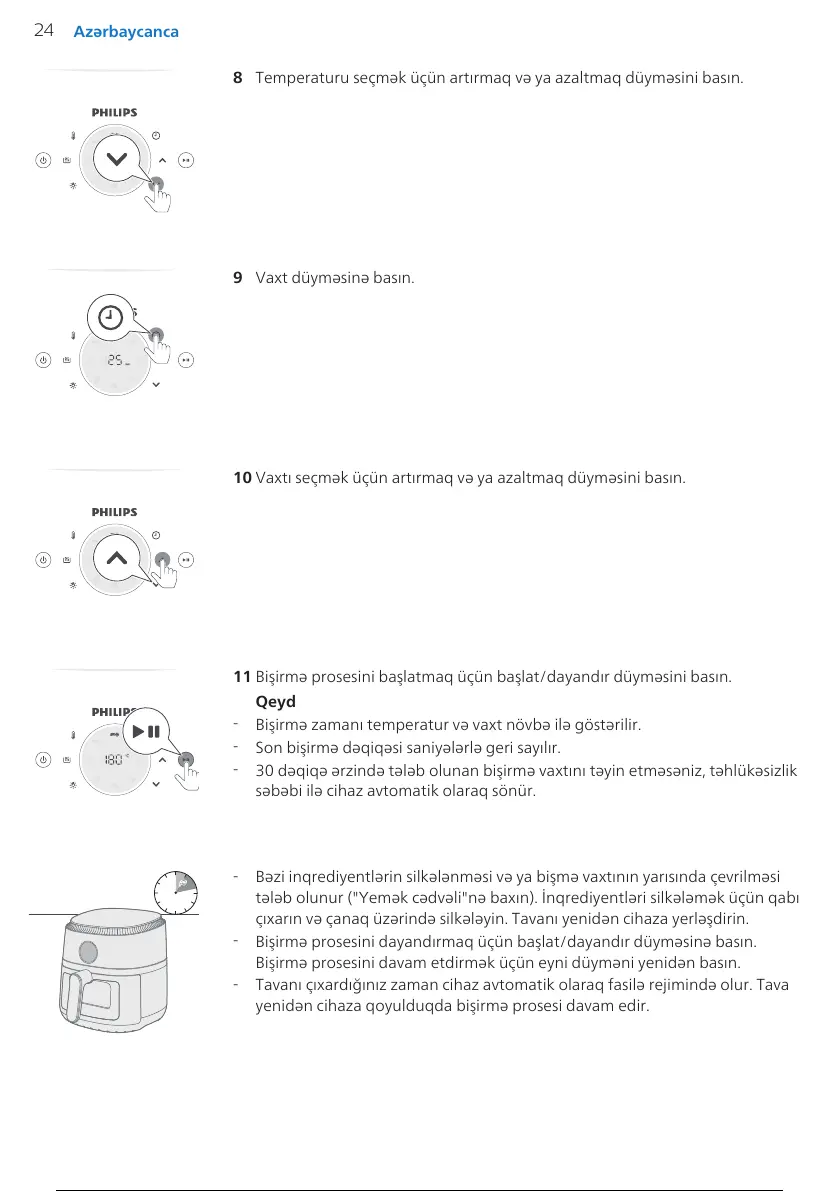 24 Azərbaycanca

PHILIPS

8 Temperaturu seçmək üçün artırmaq və ya azaltmaq düyməsini basın.

25

9 Vaxt düyməsinə basın.

PHILIPS

10 Vaxtı seçmək üçün artırmaq və ya azaltmaq düyməsini basın.

PHILIPS

180

11 Bişirmə prosesini başlatmaq üçün başlat/dayandır düyməsini basın.

Qeyd

- Bişirmə zamanı temperatur və vaxt növbə ilə göstərilir.
- Son bişirmə dəqiqəsi saniyələrlə geri sayılır.
- 30 dəqiqə ərzində tələb olunan bişirmə vaxtını təyin etməsəniz, təhlükəsizlik səbəbi ilə cihaz avtomatik olaraq sönür.

- Bəzi inqrediyentlərin silkələnməsi və ya bişmə vaxtının yarısında çevrilməsi tələb olunur ("Yemək cədvəli"nə baxın). İnqrediyentləri silkələmək üçün qabı çıxarın və çanaq üzərində silkələyin. Tavanı yenidən cihaza yerləşdirin.
- Bişirmə prosesini dayandırmaq üçün başlat/dayandır düyməsinə basın. Bişirmə prosesini davam etdirmək üçün eyni düyməni yenidən basın.
- Tavanı çıxardığınız zaman cihaz avtomatik olaraq fasilə rejimində olur. Tava yenidən cihaza qoyulduqda bişirmə prosesi davam edir.