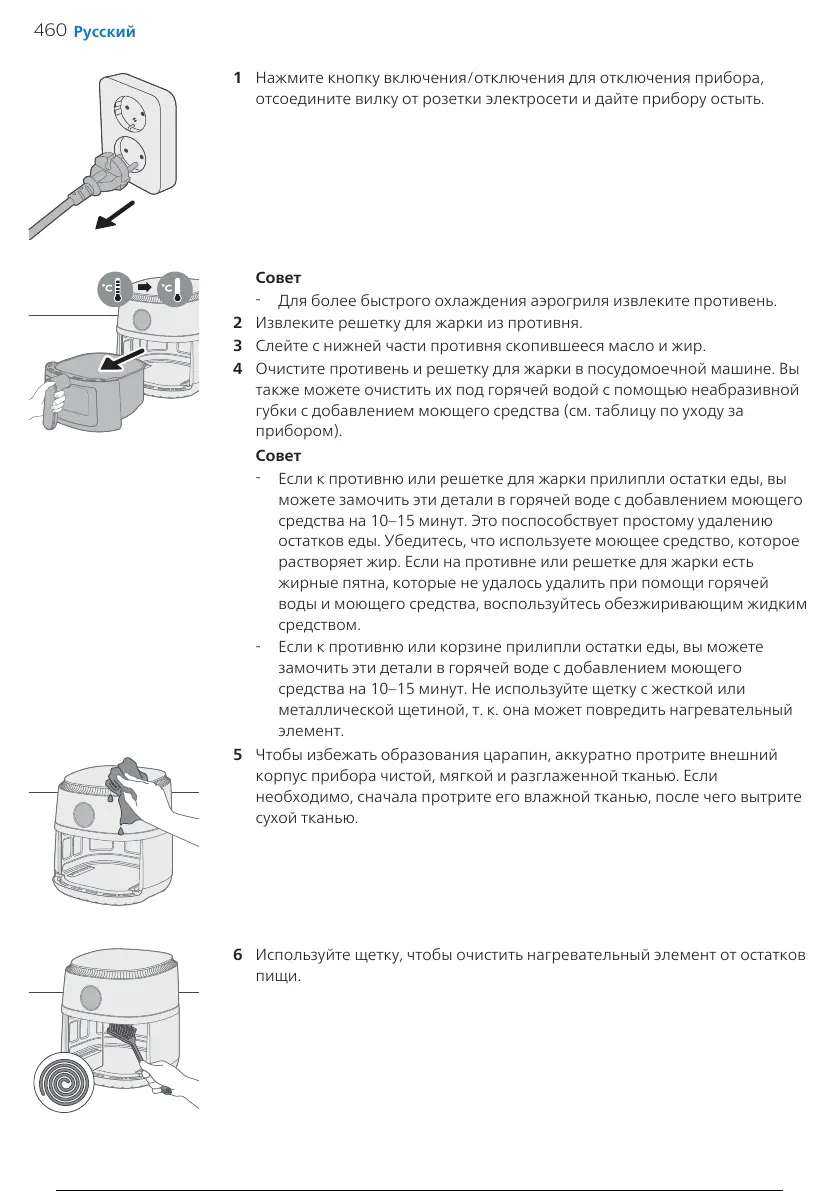 460 Русский

1 Нажмите кнопку включения/отключения для отключения прибора, отсоедините вилку от розетки электросети и дайте прибору остыть.

°C °C

Совет
- Для более быстрого охлаждения аэрогриля извлеките противень.
2 Извлеките решетку для жарки из противня.
3 Слейте с нижней части противня скопившееся масло и жир.
4 Очистите противень и решетку для жарки в посудомоечной машине. Вы также можете очистить их под горячей водой с помощью неабразивной губки с добавлением моющего средства (см. таблицу по уходу за прибором).

Совет
- Если к противню или решетке для жарки прилипли остатки еды, вы можете замочить эти детали в горячей воде с добавлением моющего средства на 10–15 минут. Это поспособствует простому удалению остатков еды. Убедитесь, что используете моющее средство, которое растворяет жир. Если на противне или решетке для жарки есть жирные пятна, которые не удалось удалить при помощи горячей воды и моющего средства, воспользуйтесь обезжиривающим жидким средством.
- Если к противню или корзине прилипли остатки еды, вы можете замочить эти детали в горячей воде с добавлением моющего средства на 10–15 минут. Не используйте щетку с жесткой или металлической щетиной, т. к. она может повредить нагревательный элемент.
5 Чтобы избежать образования царапин, аккуратно протрите внешний корпус прибора чистой, мягкой и разглаженной тканью. Если необходимо, сначала протрите его влажной тканью, после чего вытрите сухой тканью.

6 Используйте щетку, чтобы очистить нагревательный элемент от остатков пищи.