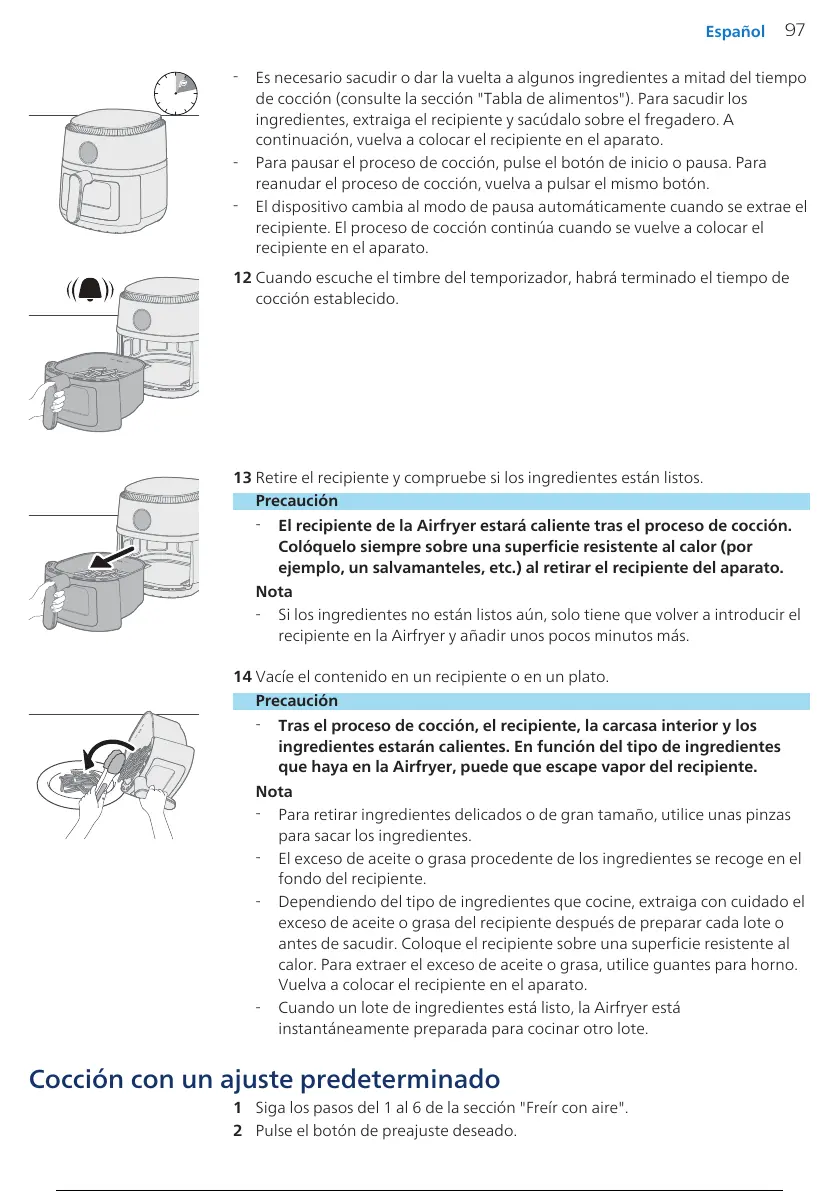 Español 97

- Es necesario sacudir o dar la vuelta a algunos ingredientes a mitad del tiempo de cocción (consulte la sección "Tabla de alimentos"). Para sacudir los ingredientes, extraiga el recipiente y sacúdalo sobre el fregadero. A continuación, vuelva a colocar el recipiente en el aparato.
- Para pausar el proceso de cocción, pulse el botón de inicio o pausa. Para reanudar el proceso de cocción, vuelva a pulsar el mismo botón.
- El dispositivo cambia al modo de pausa automáticamente cuando se extrae el recipiente. El proceso de cocción continúa cuando se vuelve a colocar el recipiente en el aparato.

12 Cuando escuche el timbre del temporizador, habrá terminado el tiempo de cocción establecido.

13 Retire el recipiente y compruebe si los ingredientes están listos.

Precaución

- El recipiente de la Airfryer estará caliente tras el proceso de cocción. Colóquelo siempre sobre una superficie resistente al calor (por ejemplo, un salvamanteles, etc.) al retirar el recipiente del aparato.

Nota

- Si los ingredientes no están listos aún, solo tiene que volver a introducir el recipiente en la Airfryer y añadir unos pocos minutos más.

14 Vacíe el contenido en un recipiente o en un plato.

Precaución

- Tras el proceso de cocción, el recipiente, la carcasa interior y los ingredientes estarán calientes. En función del tipo de ingredientes que haya en la Airfryer, puede que escape vapor del recipiente.

Nota

- Para retirar ingredientes delicados o de gran tamaño, utilice unas pinzas para sacar los ingredientes.
- El exceso de aceite o grasa procedente de los ingredientes se recoge en el fondo del recipiente.
- Dependiendo del tipo de ingredientes que cocine, extraiga con cuidado el exceso de aceite o grasa del recipiente después de preparar cada lote o antes de sacudir. Coloque el recipiente sobre una superficie resistente al calor. Para extraer el exceso de aceite o grasa, utilice guantes para horno. Vuelva a colocar el recipiente en el aparato.
- Cuando un lote de ingredientes está listo, la Airfryer está instantáneamente preparada para cocinar otro lote.

Cocción con un ajuste predeterminado

1 Siga los pasos del 1 al 6 de la sección "Freír con aire".
2 Pulse el botón de preajuste deseado.