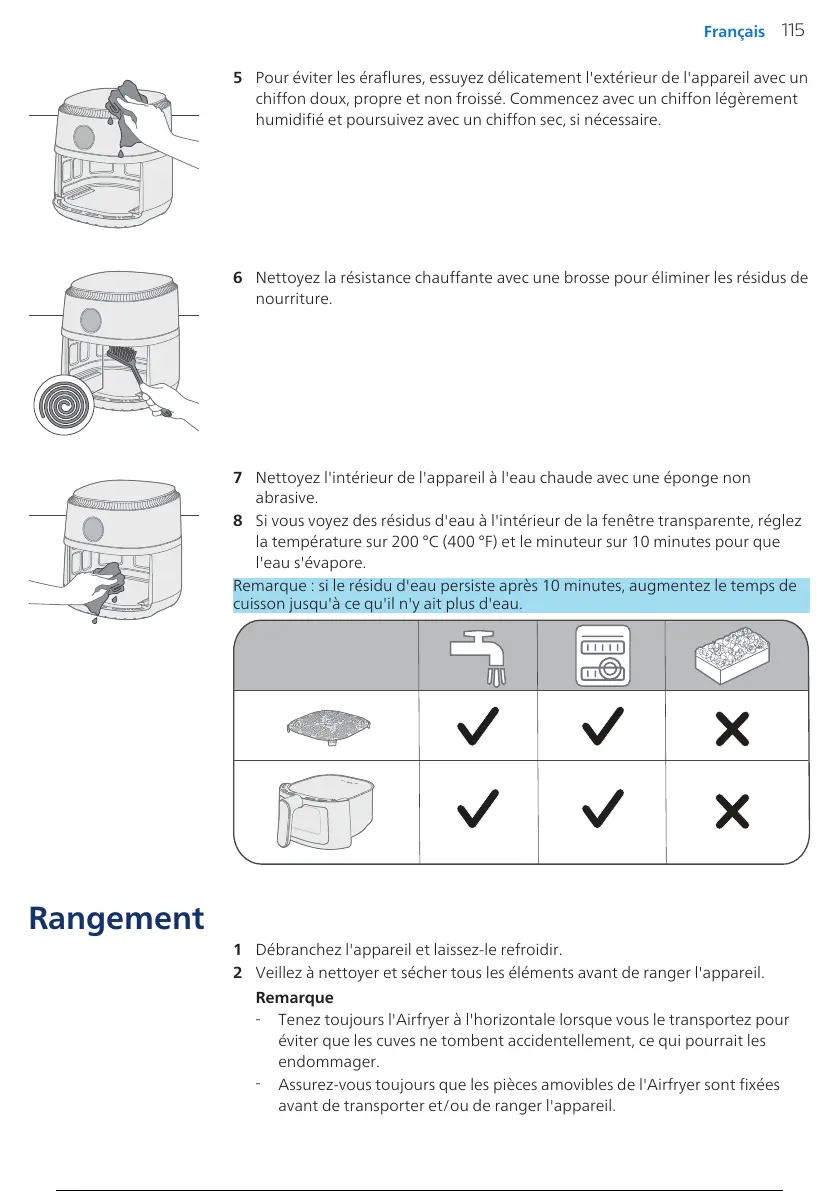 Français 115

5 Pour éviter les éraflures, essuyez délicatement l'extérieur de l'appareil avec un chiffon doux, propre et non froissé. Commencez avec un chiffon légèrement humidifié et poursuivez avec un chiffon sec, si nécessaire.

6 Nettoyez la résistance chauffante avec une brosse pour éliminer les résidus de nourriture.

7 Nettoyez l'intérieur de l'appareil à l'eau chaude avec une éponge non abrasive.

8 Si vous voyez des résidus d'eau à l'intérieur de la fenêtre transparente, réglez la température sur 200 °C (400 °F) et le minuteur sur 10 minutes pour que l'eau s'évapore.

Remarque : si le résidu d'eau persiste après 10 minutes, augmentez le temps de cuisson jusqu'à ce qu'il n'y ait plus d'eau.

Rangement

1 Débranchez l'appareil et laissez-le refroidir.

2 Veillez à nettoyer et sécher tous les éléments avant de ranger l'appareil.

Remarque

- Tenez toujours l'Airfryer à l'horizontale lorsque vous le transportez pour éviter que les cuves ne tombent accidentellement, ce qui pourrait les endommager.

- Assurez-vous toujours que les pièces amovibles de l'Airfryer sont fixées avant de transporter et/ou de ranger l'appareil.