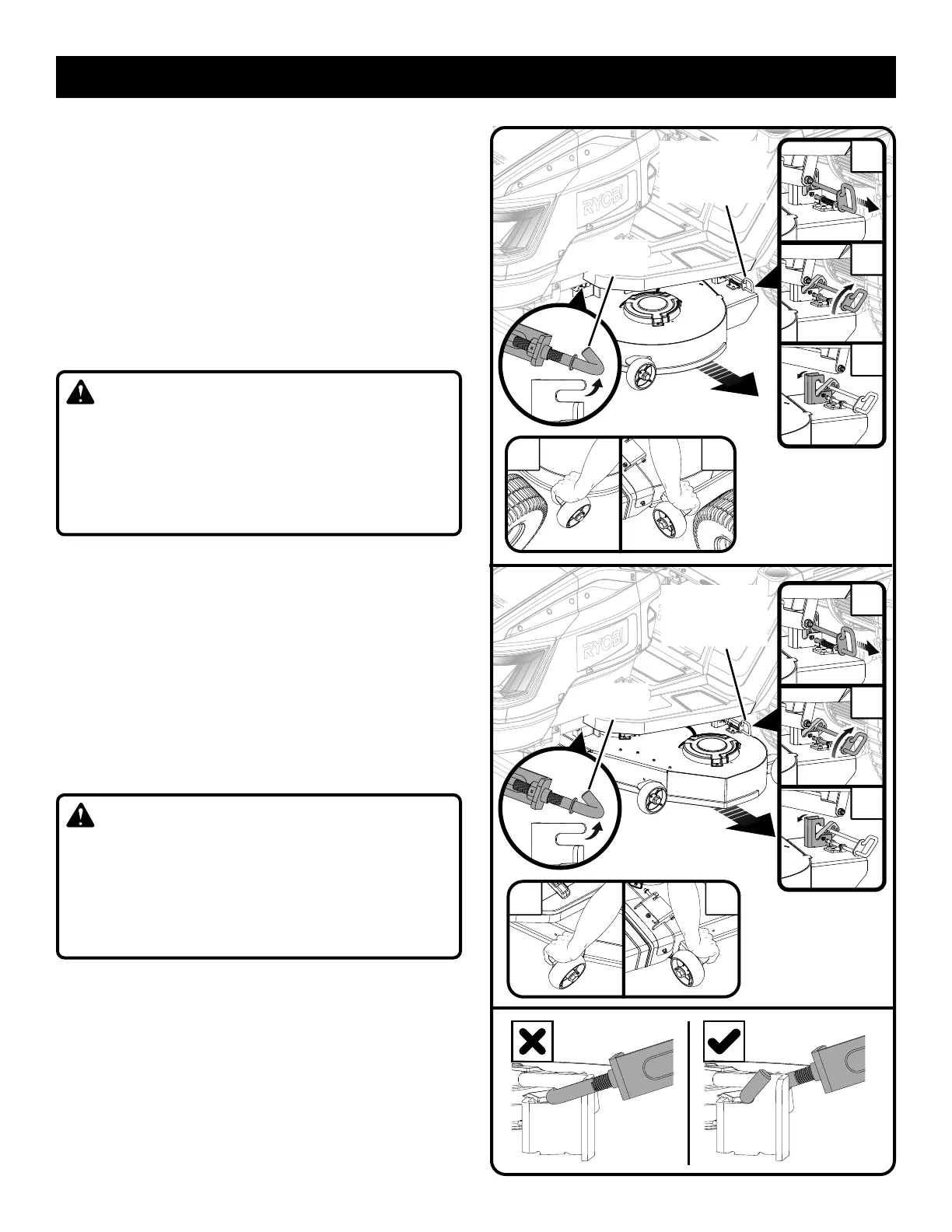 RYOBI

RYOBI