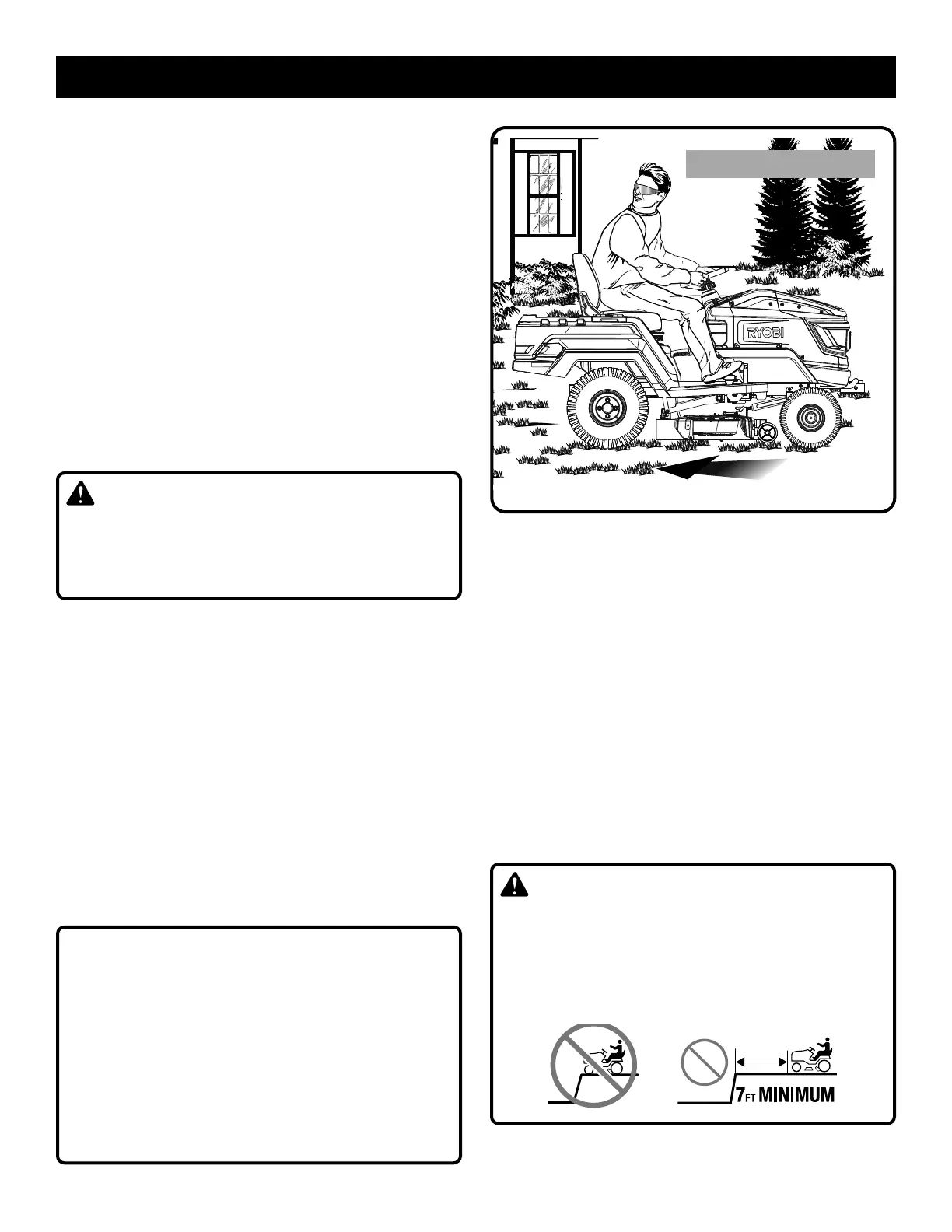 RYOBI

7FT MINIMUM