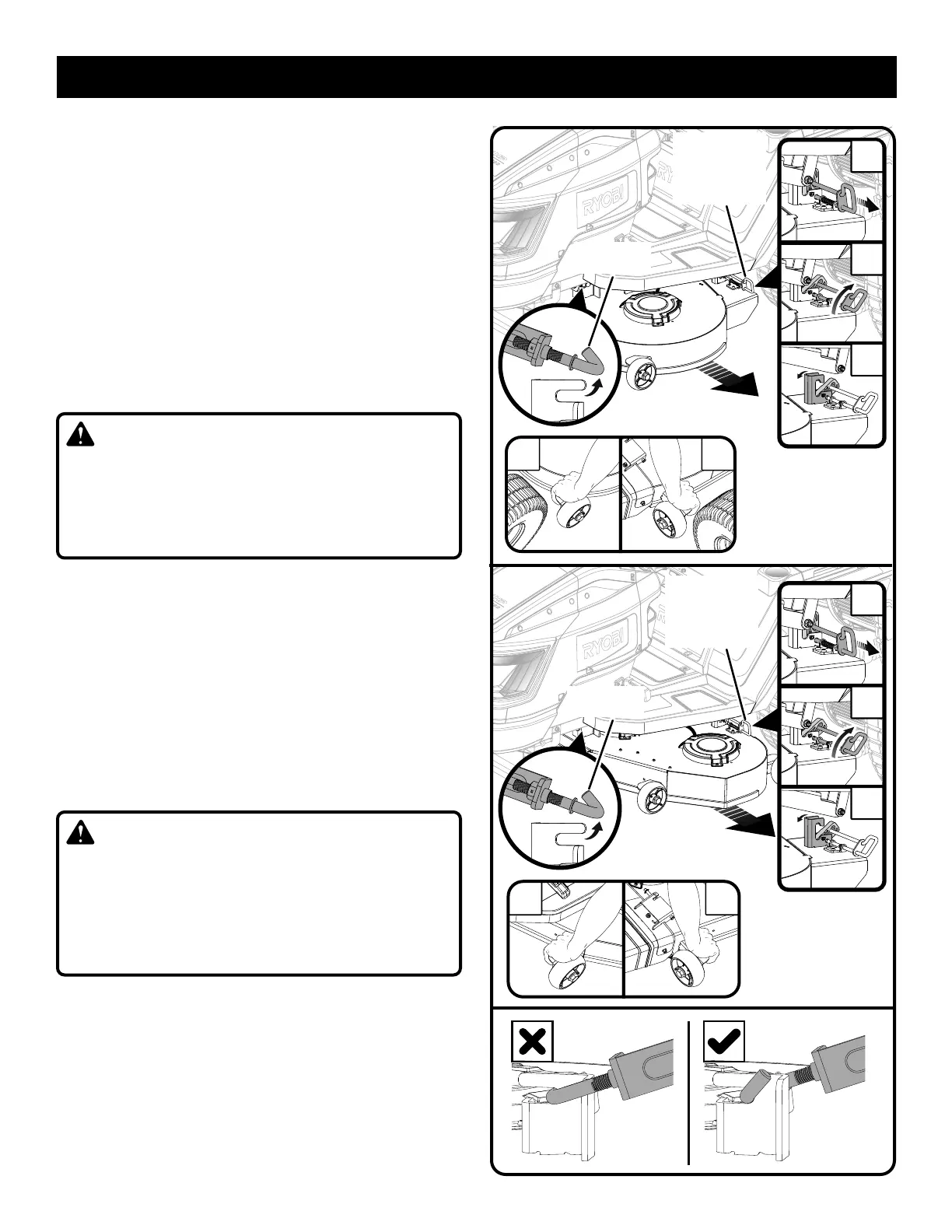 RYOBI

RYOBI