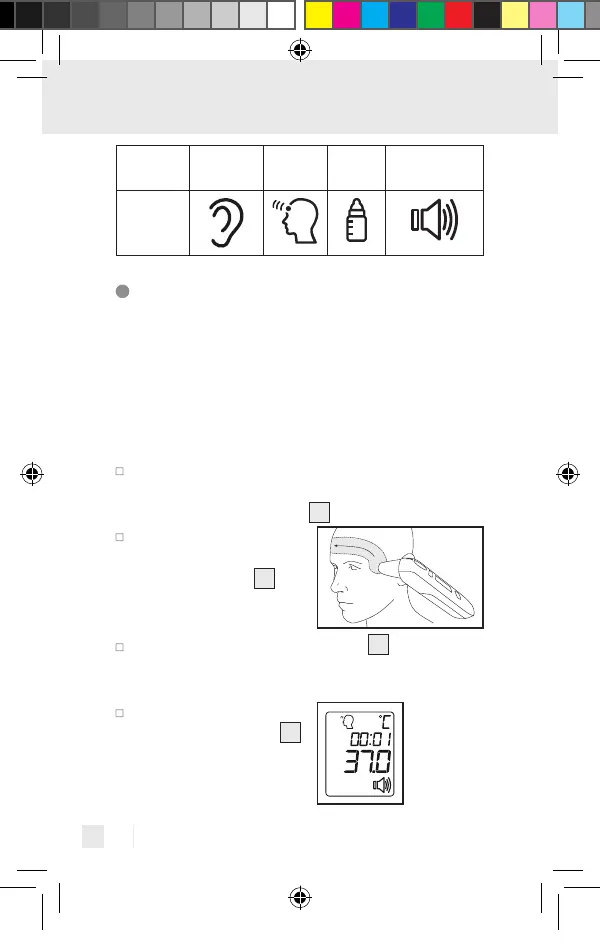 °C
00:01
37.0