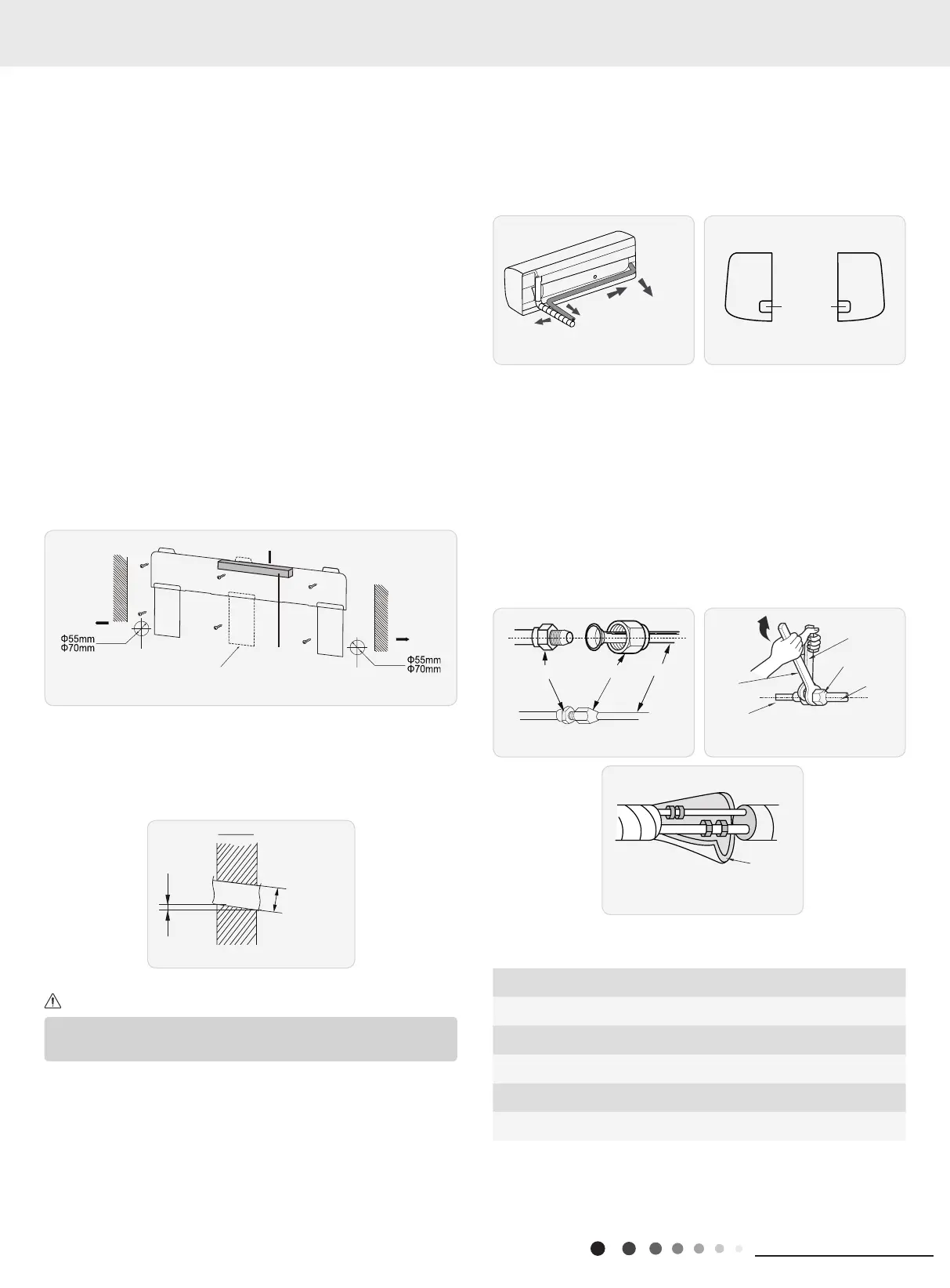 Φ55mm
Φ70mm

Φ55mm
Φ70mm