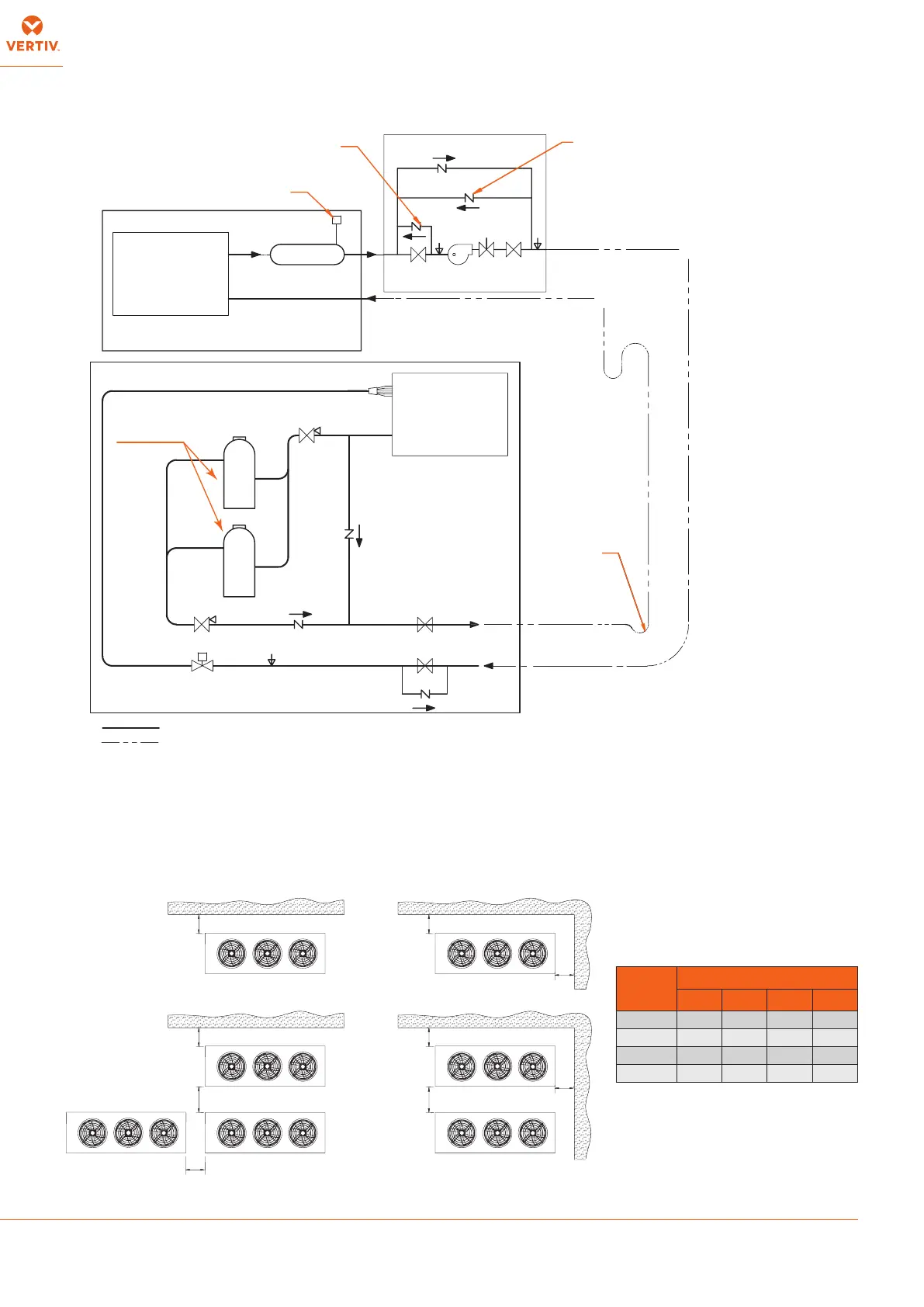 VERTIV.