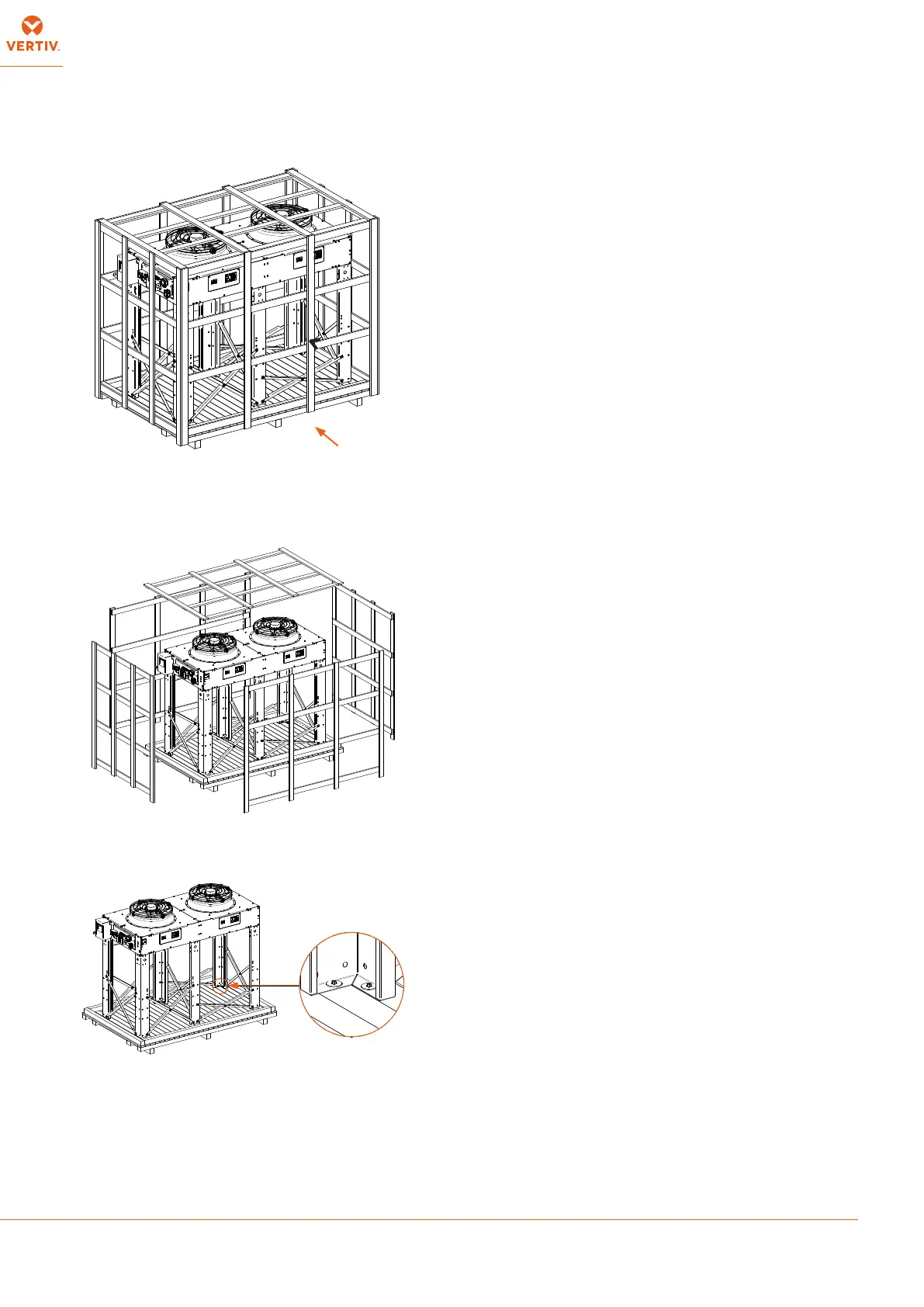 VERTIV.