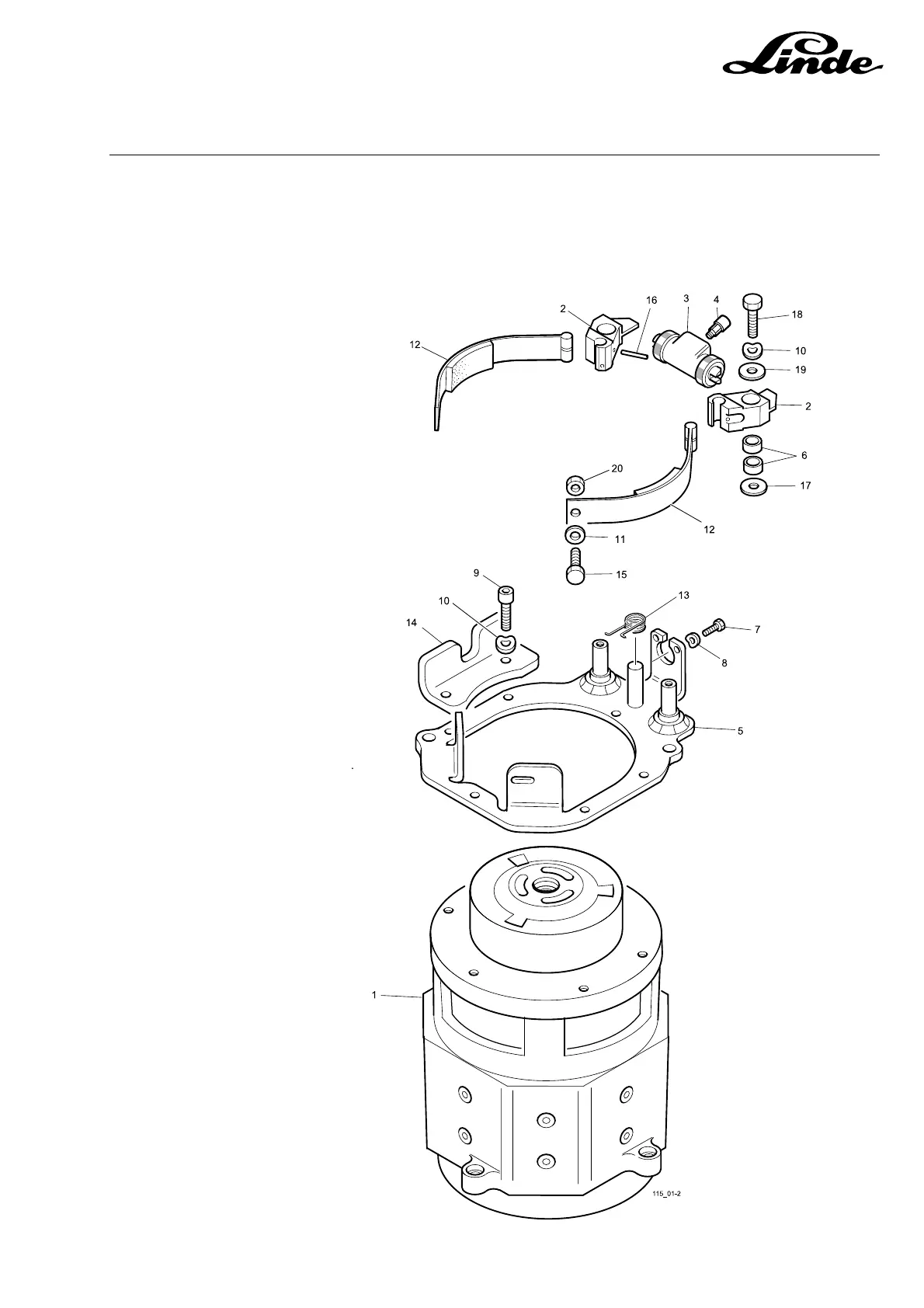 Linde

2
16
3
4
18
12
10
19
2
6
20
17
12
11
15
9
13
10
14
7
8
5
1
115_01-2