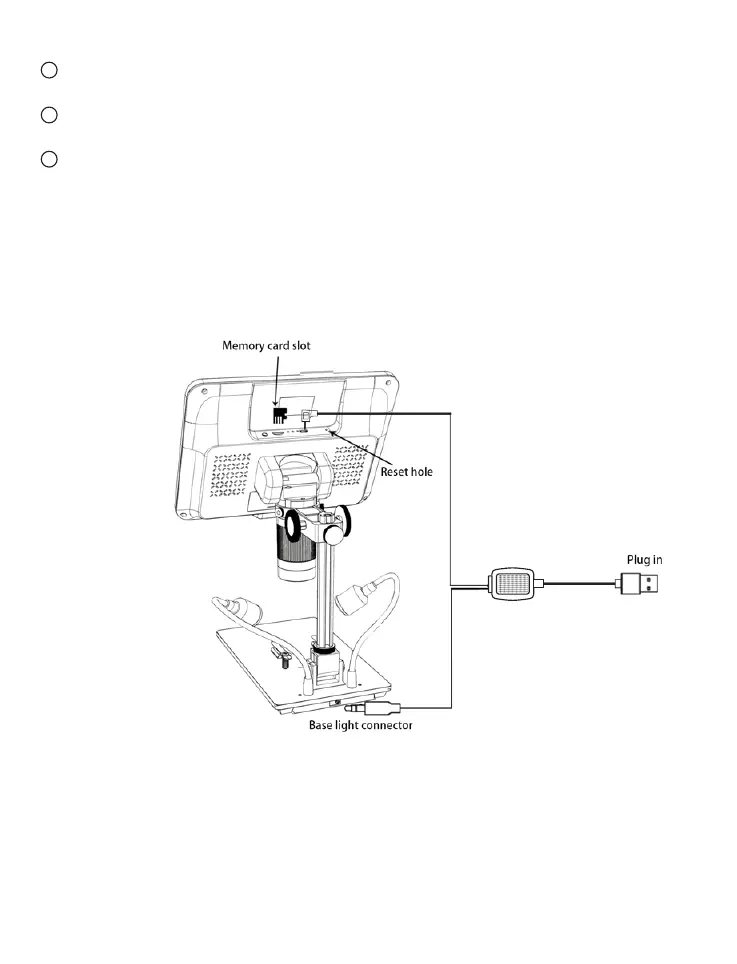 Memory card slot

Reset hole

Plug in

Base light connector