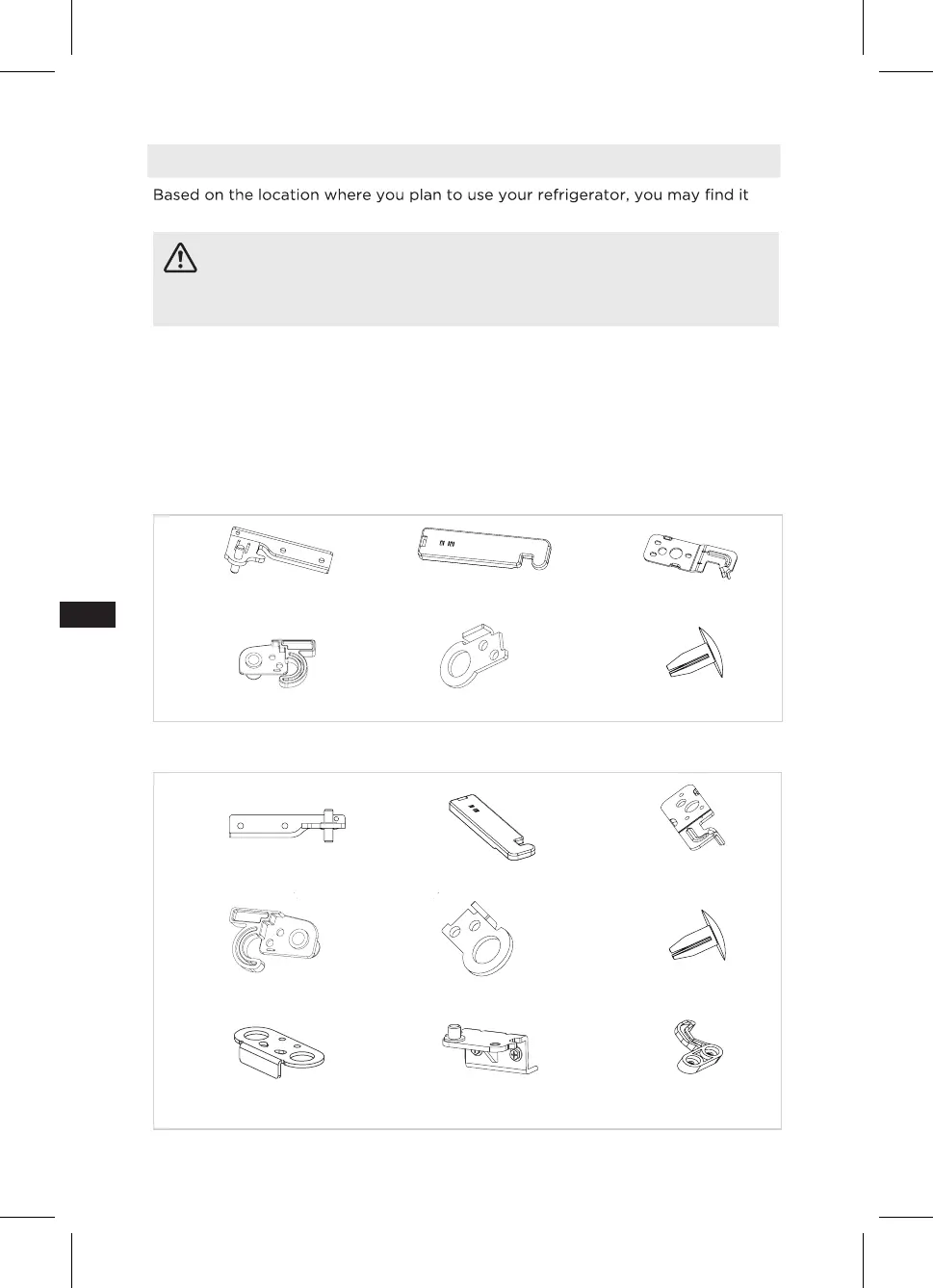 Based on the location where you plan to use your refrigerator, you may find it