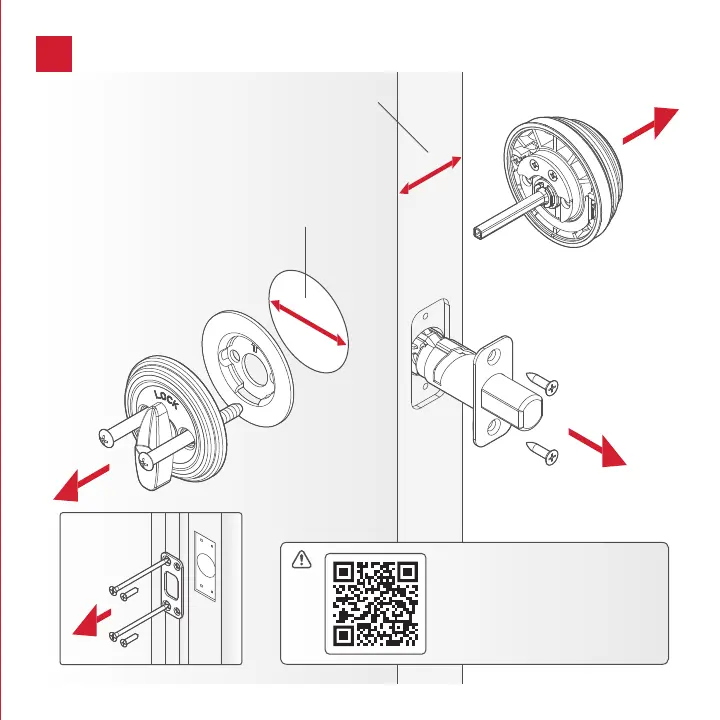 LOCK