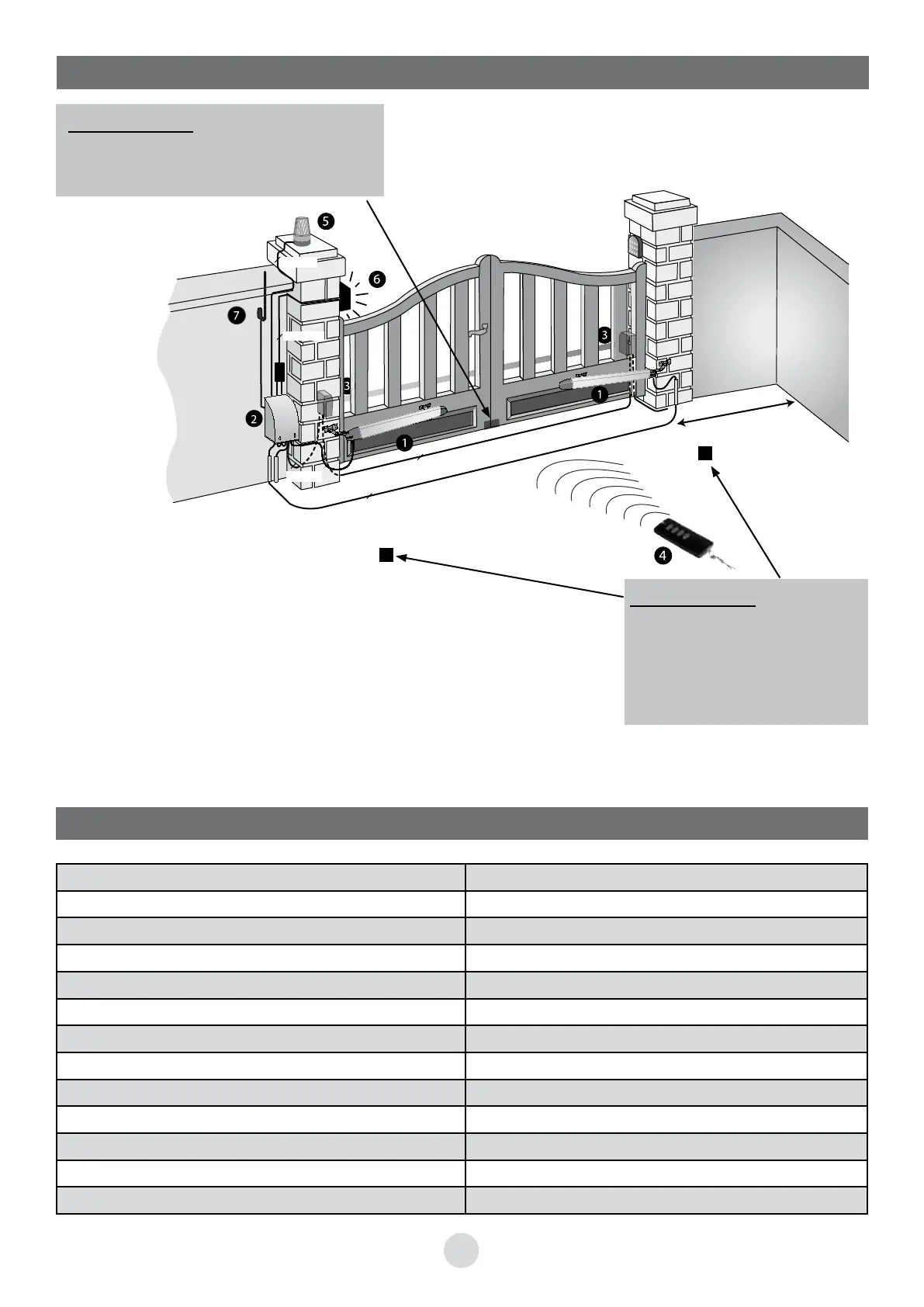 5

6

7

3

3

2

1

1

4