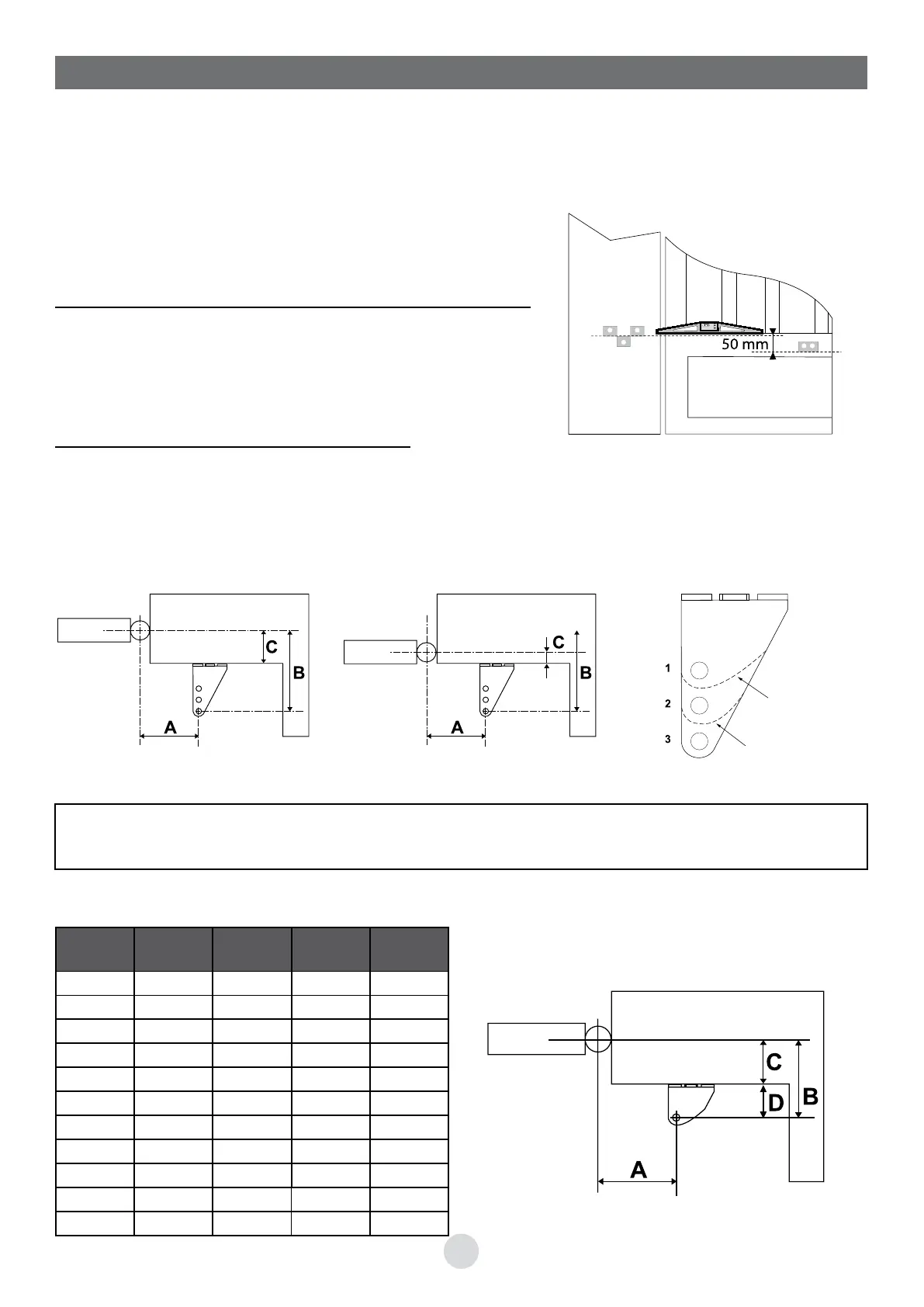 50 mm

C
B
A

C
B
A

1
2
3

C
D
B
A