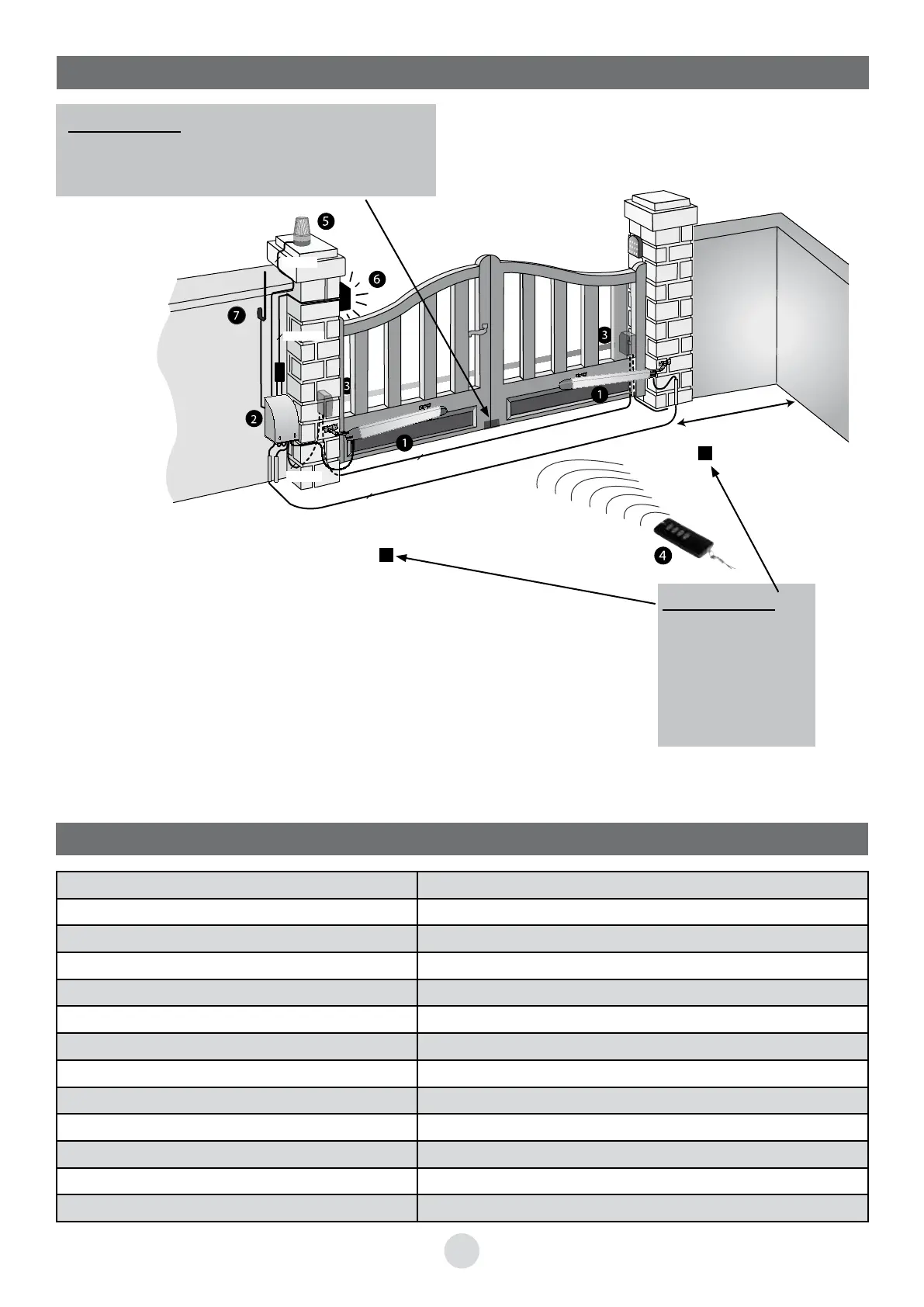 5
6
7
3
3
2
1
1
4