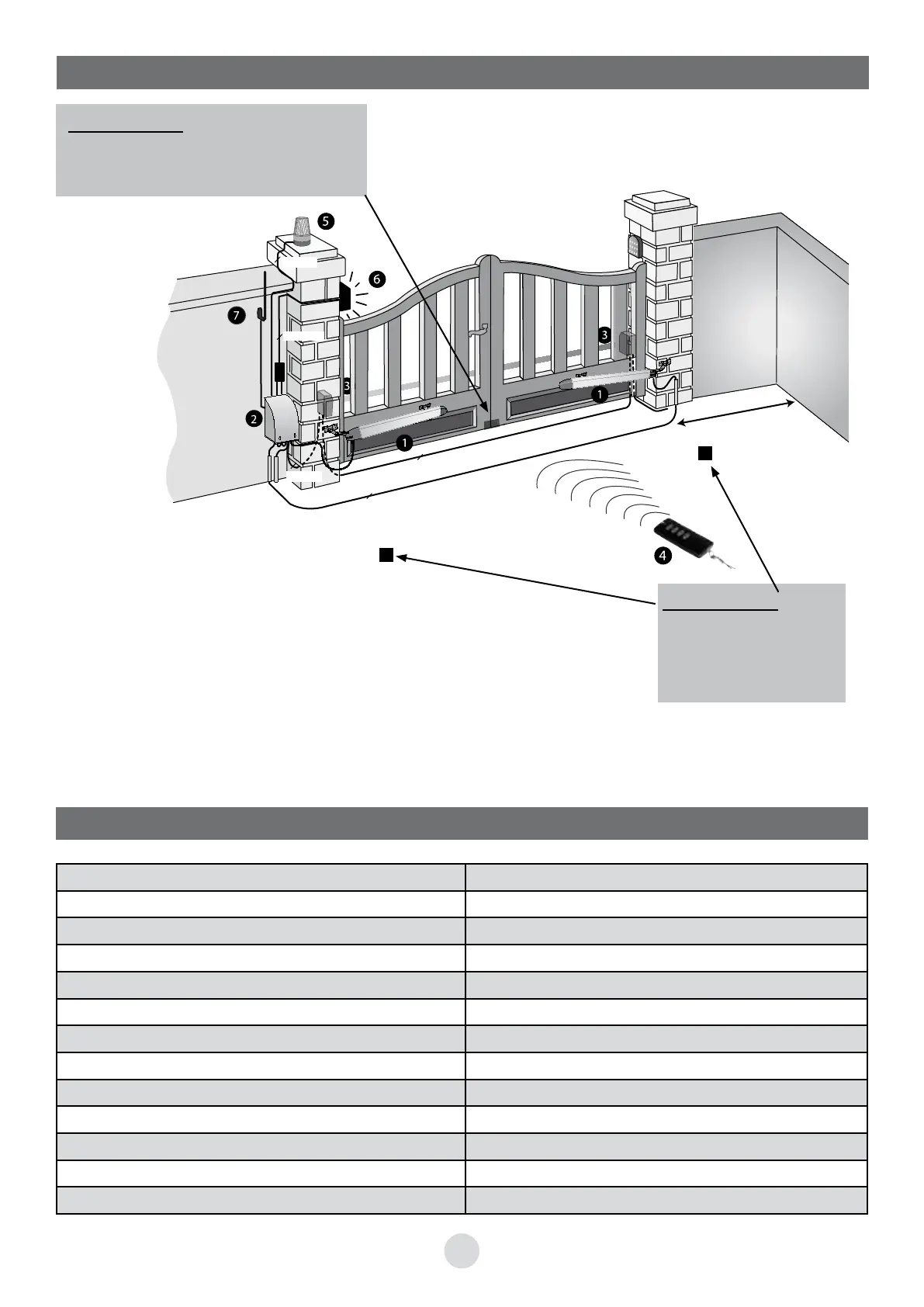 5

6

7

3

3

2

1

1

4