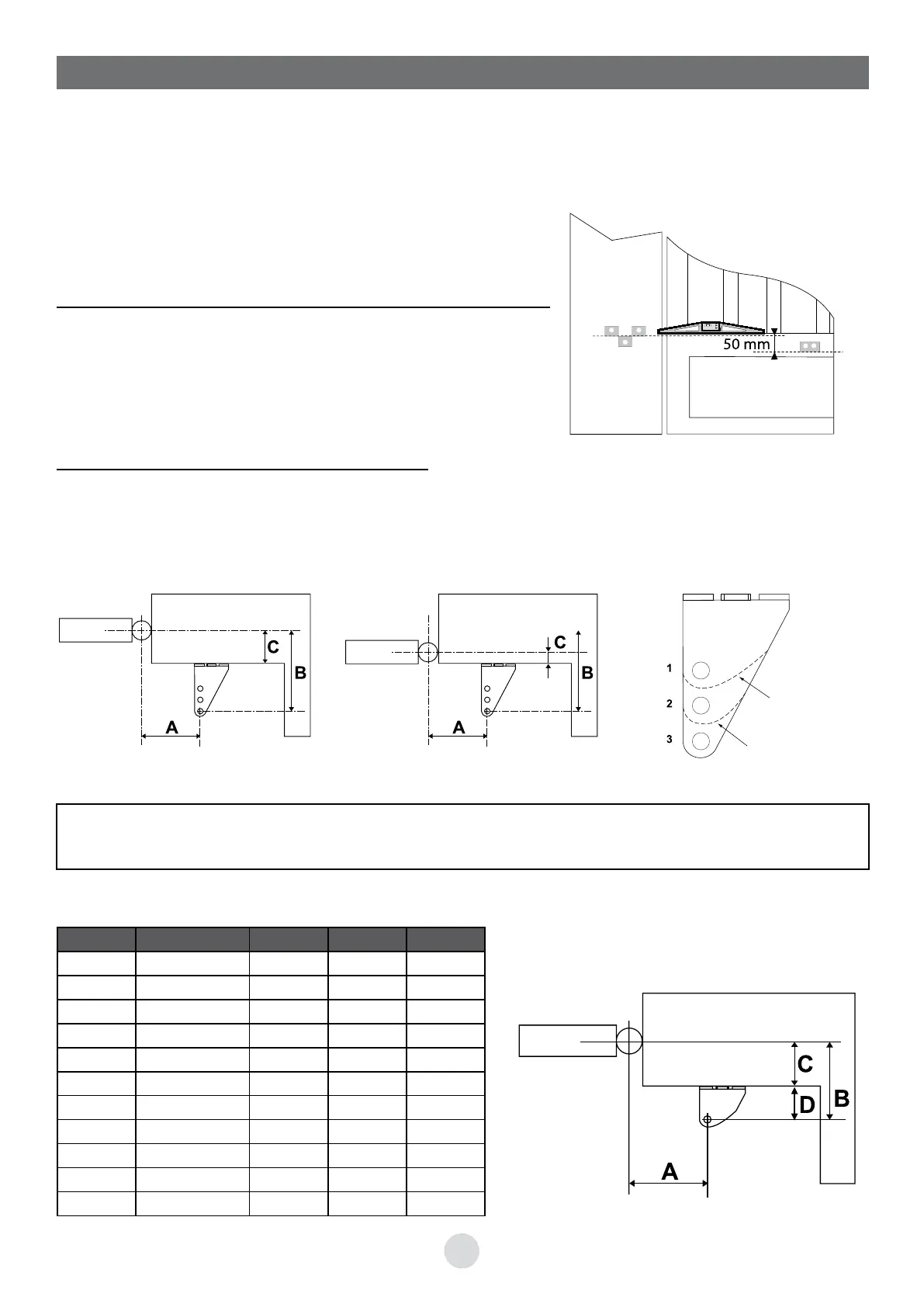 50 mm

C
B
A

C
B
A

1
2
3

C
D
B
A