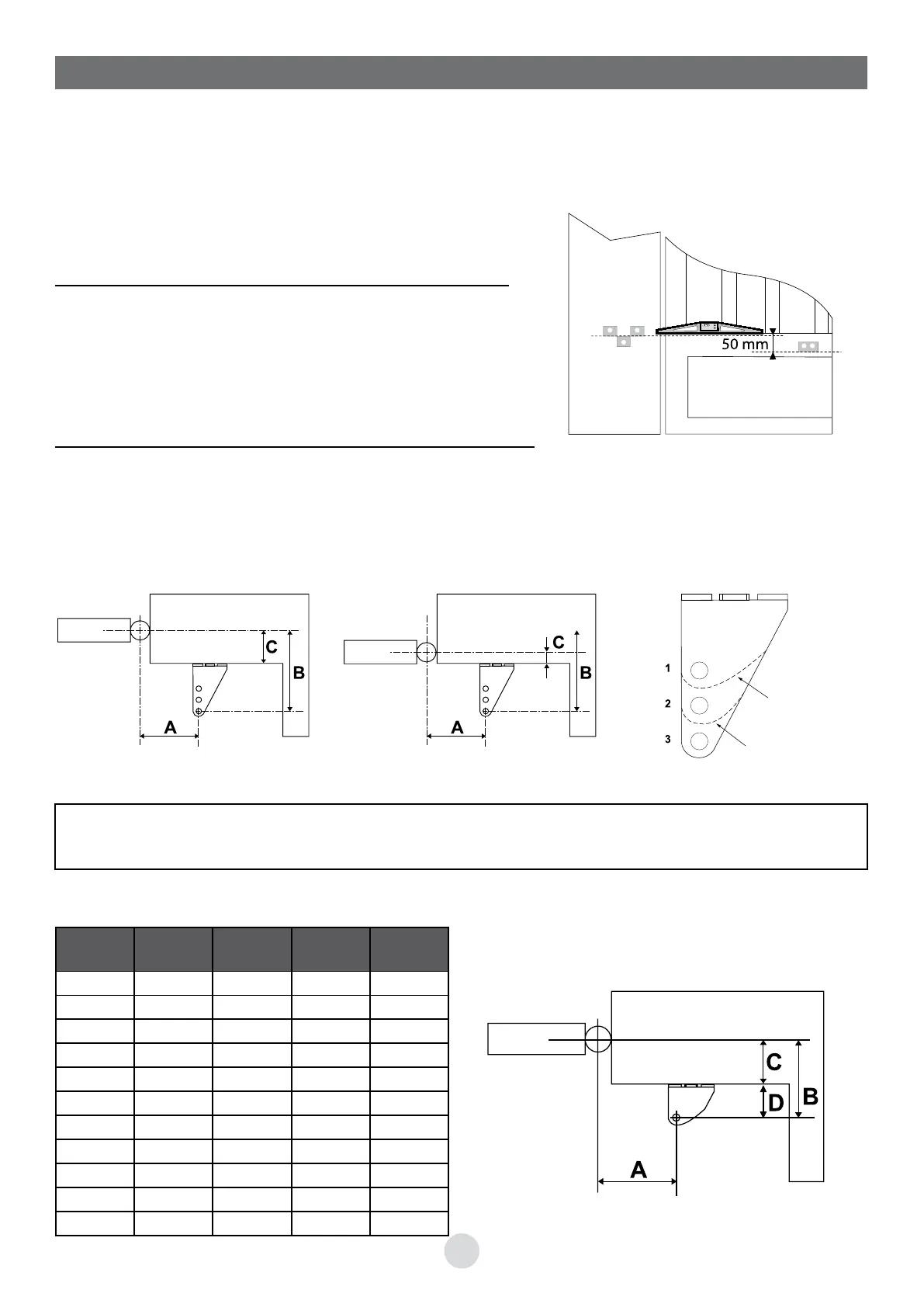 50 mm

C

B

A

C

B

A

1

2

3

C

D

B

A