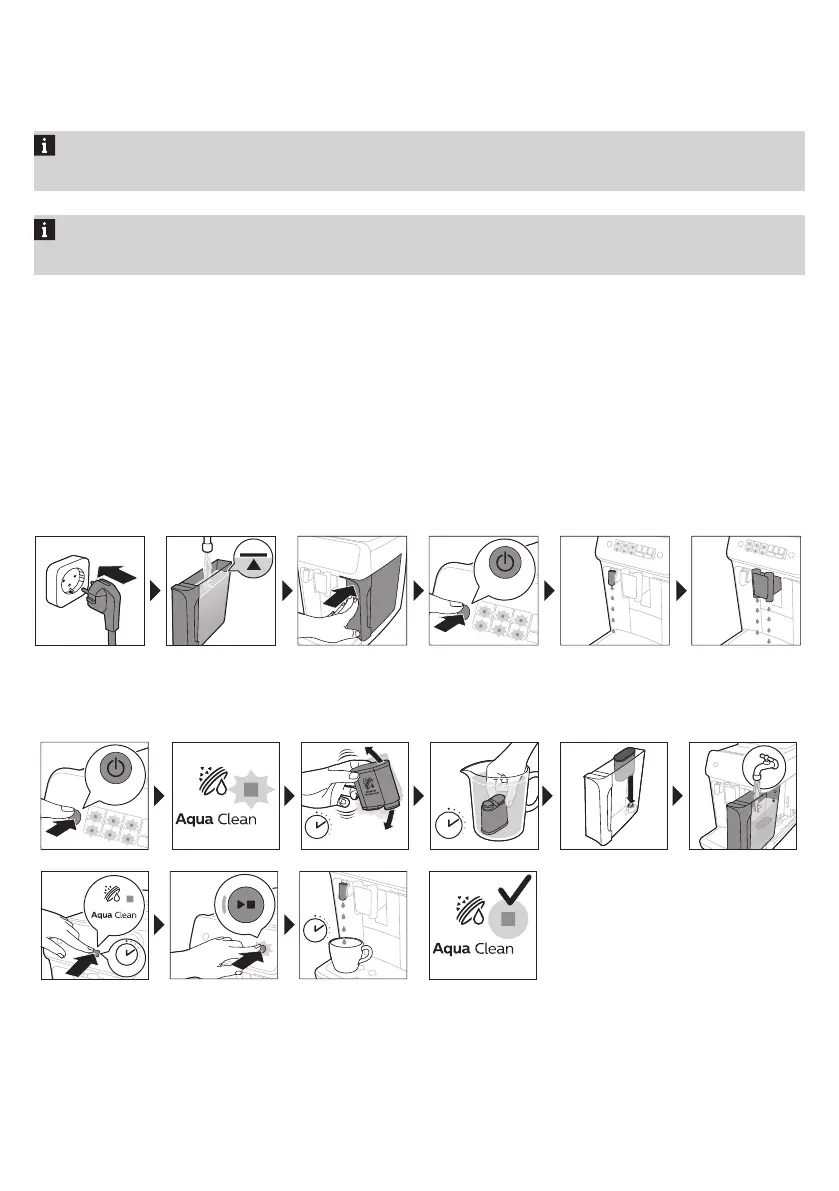 Aqua Clean

Aqua Clean

Aqua Clean