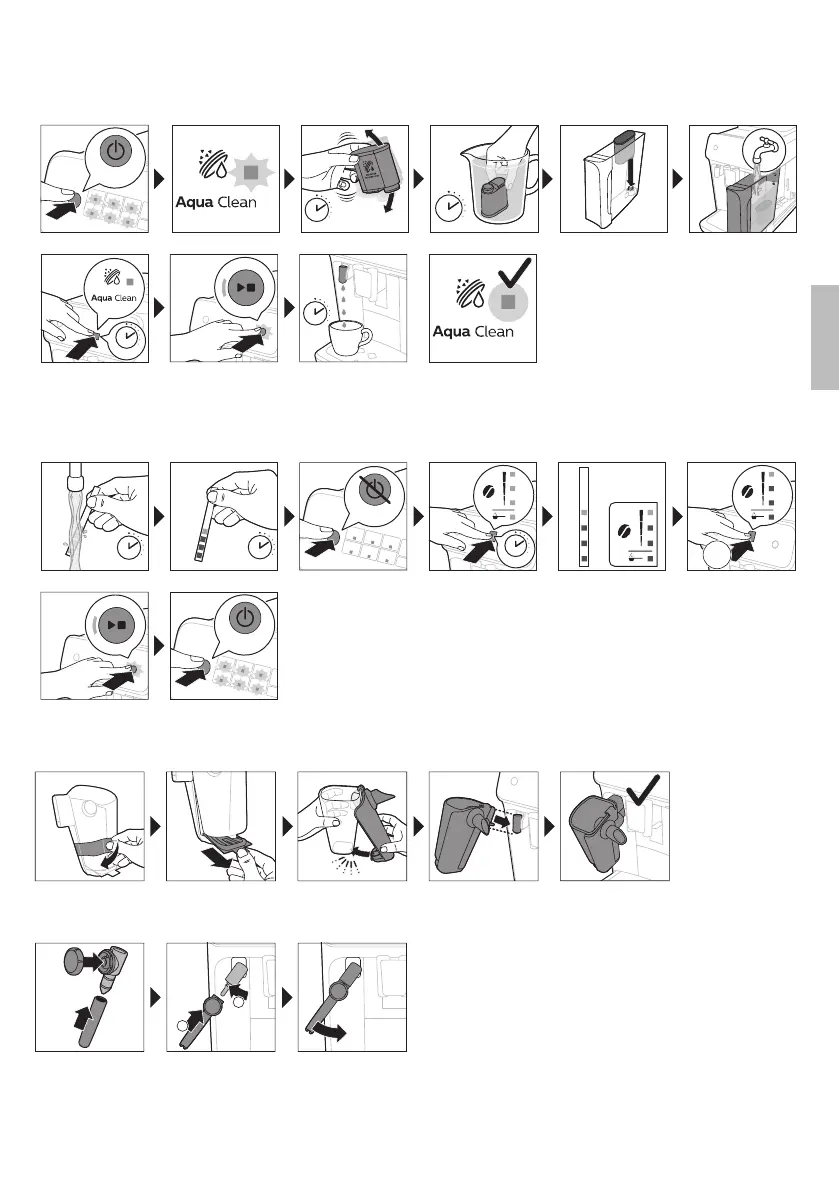 Aqua Clean

Aqua Clean

Aqua Clean