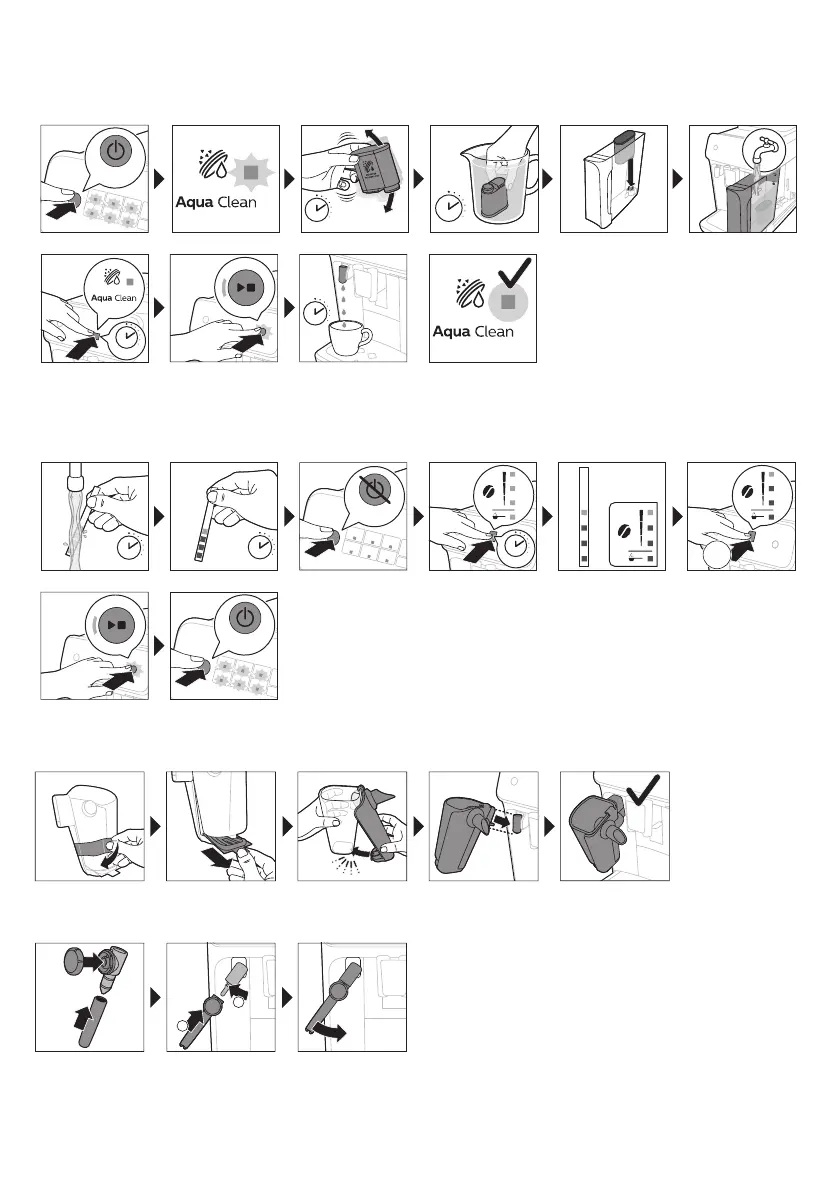 Aqua Clean

Aqua Clean

Aqua Clean