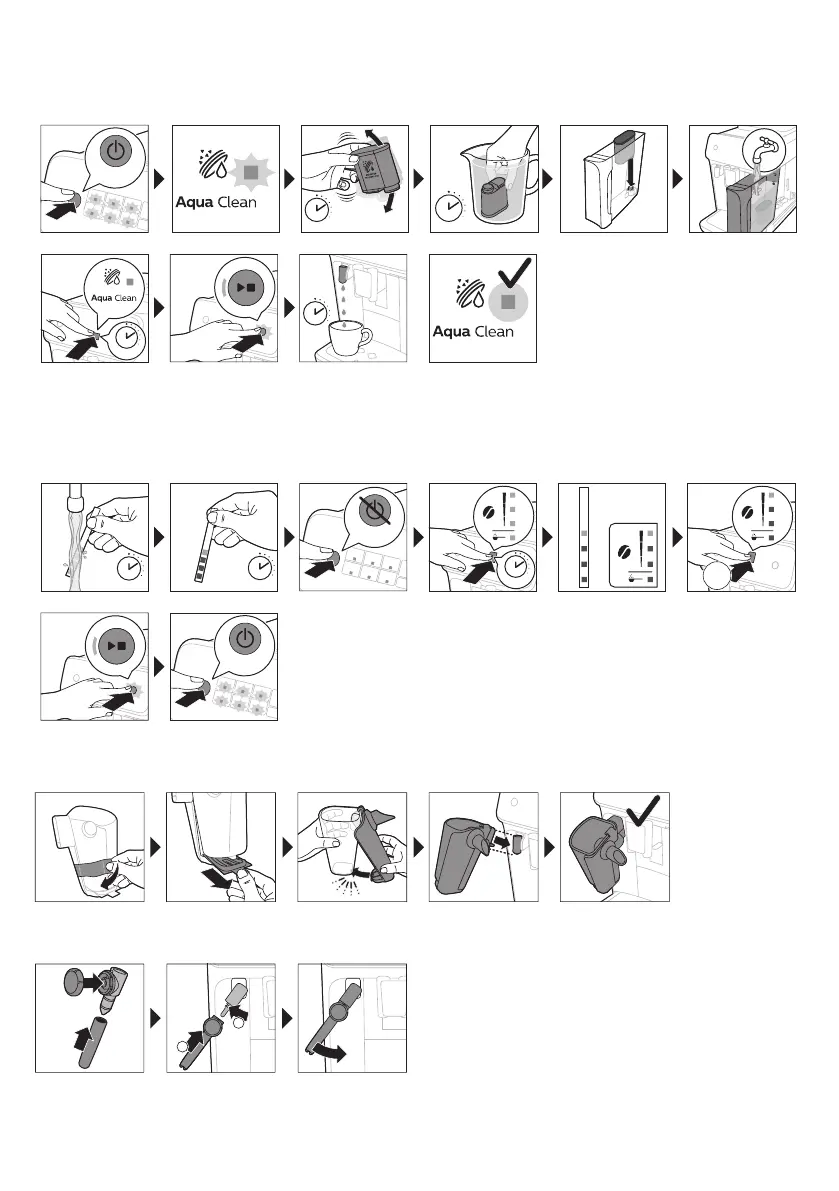 Aqua Clean

Aqua Clean

Aqua Clean