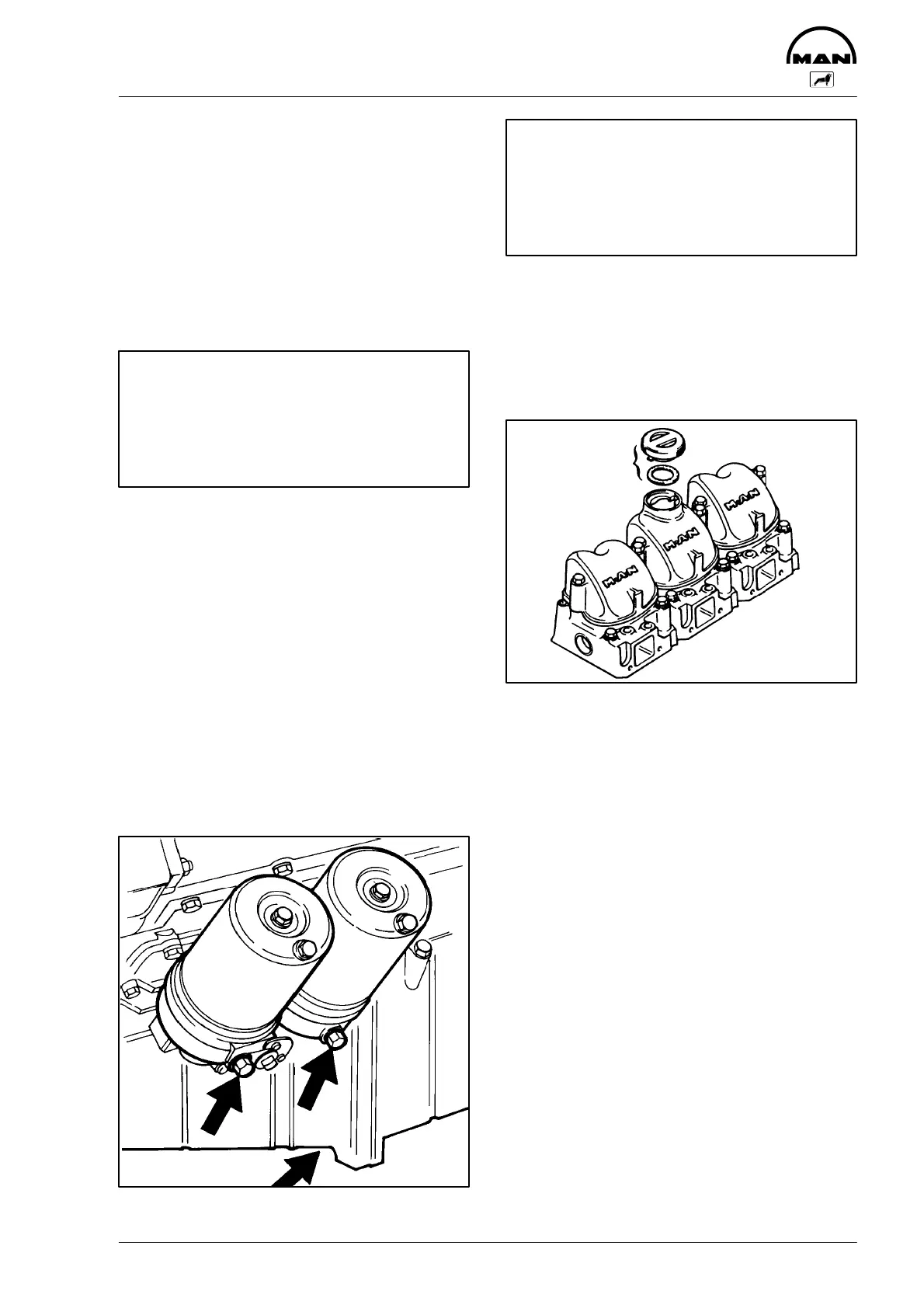 MAN

MAN

MAN

MAN