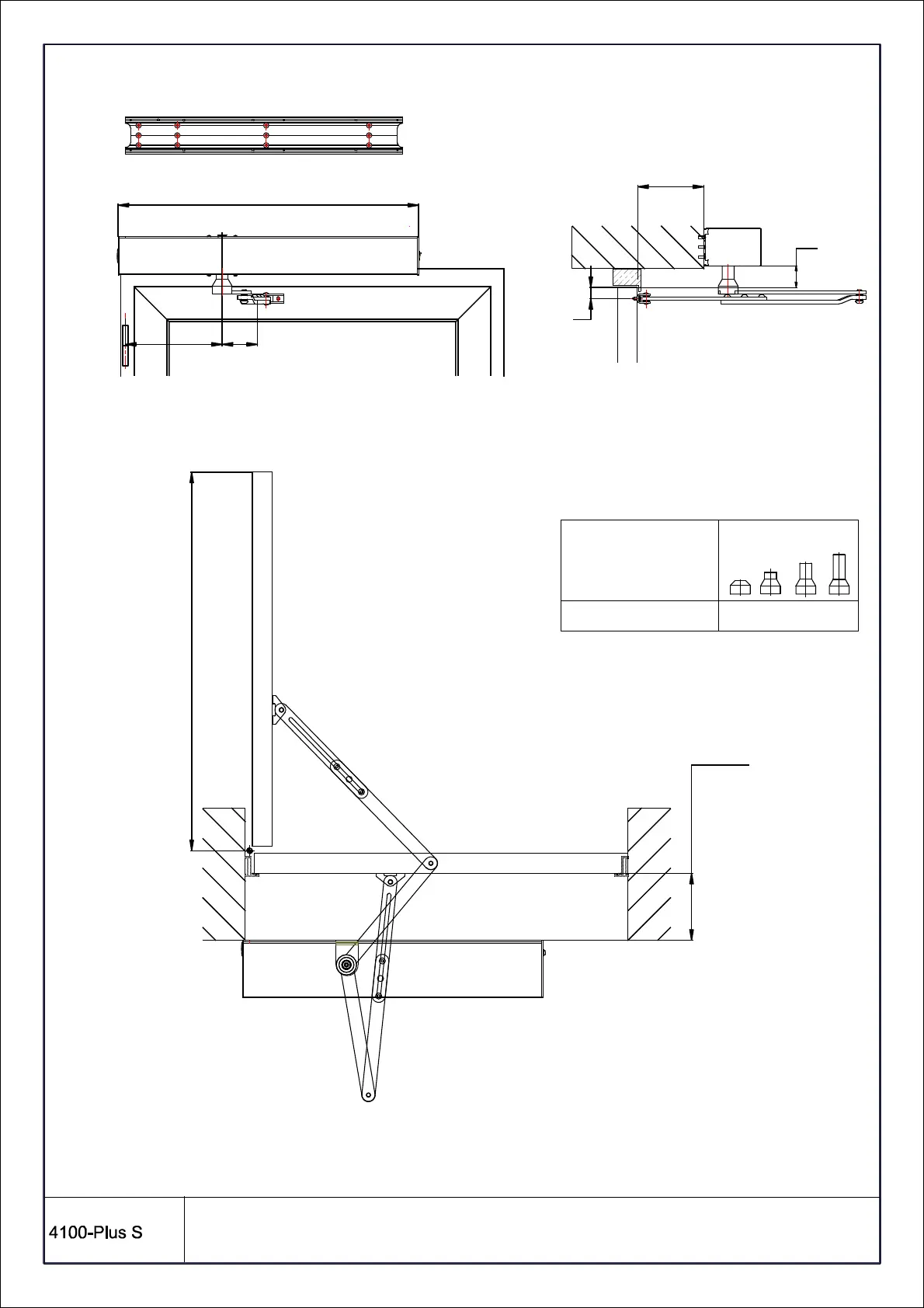 4100-Plus S