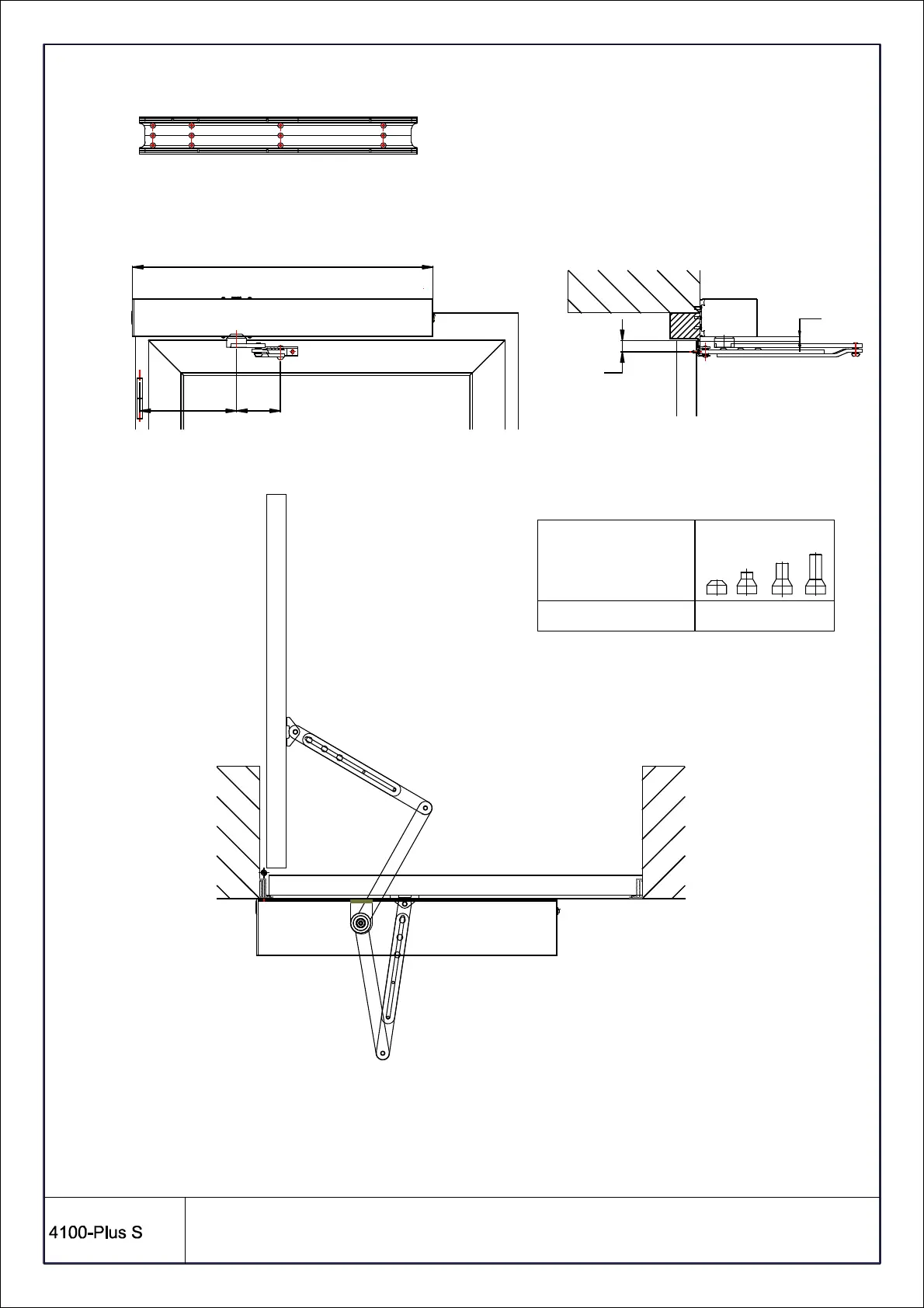 4100-Plus S