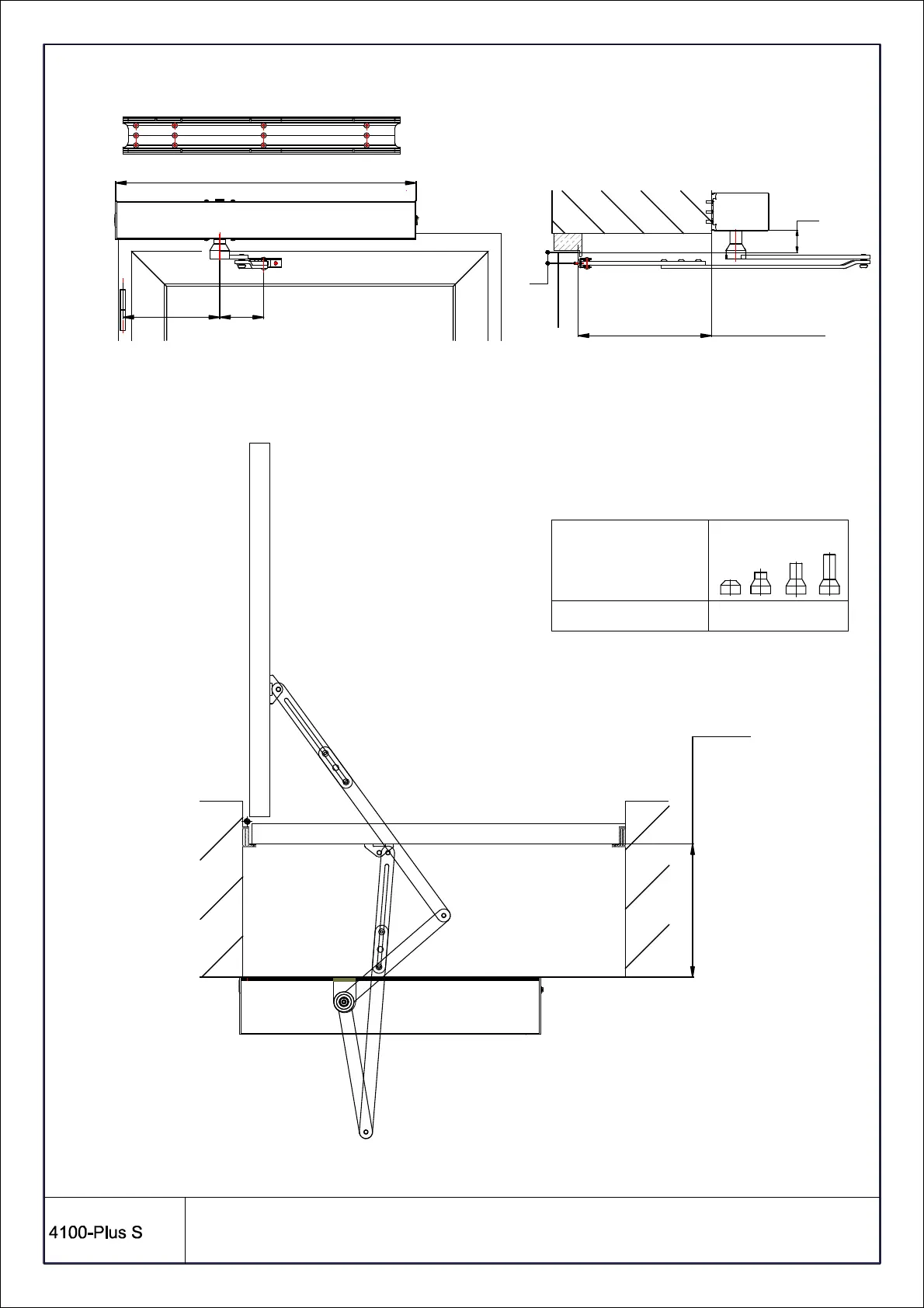 4100-Plus S