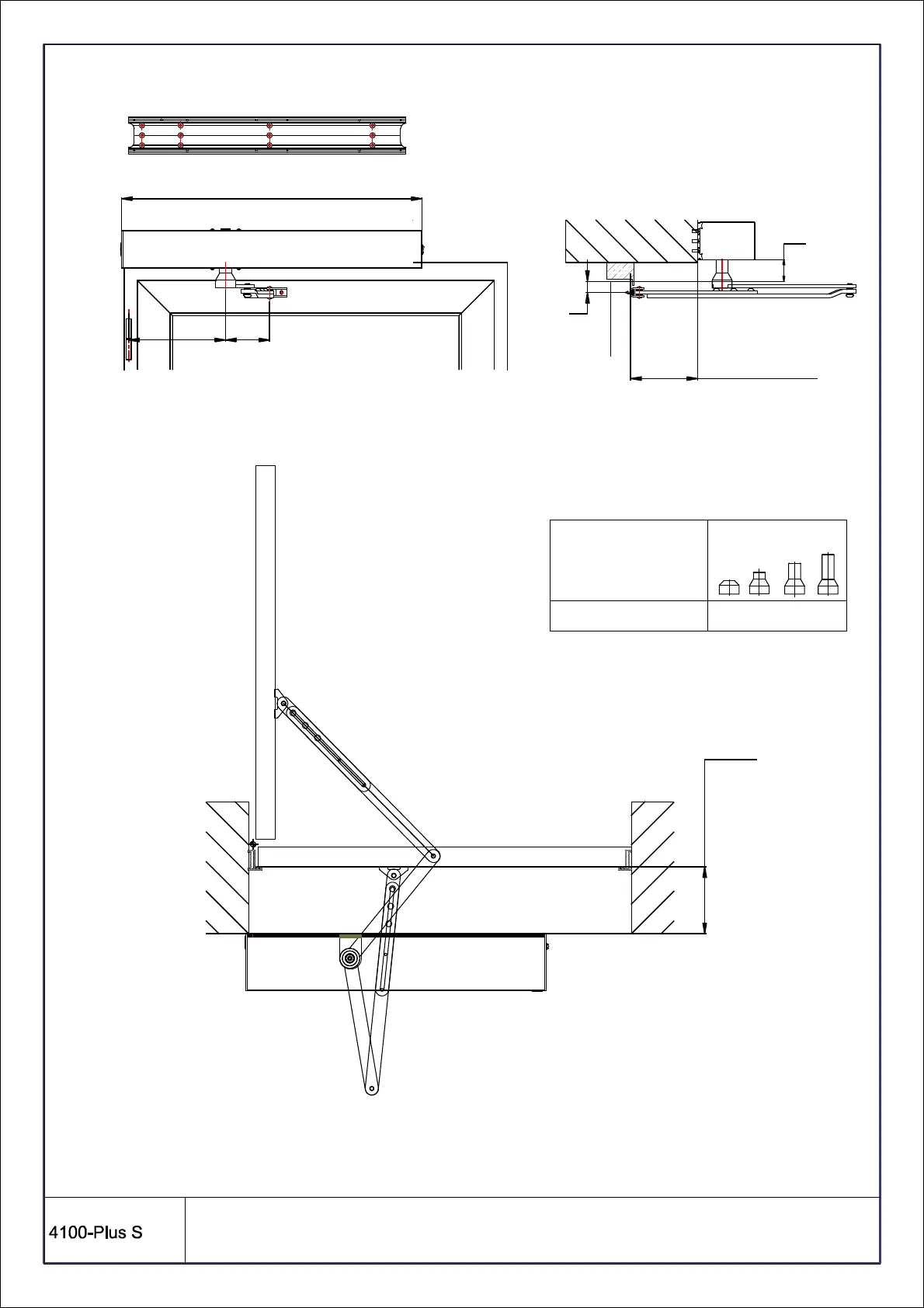 4100-Plus S