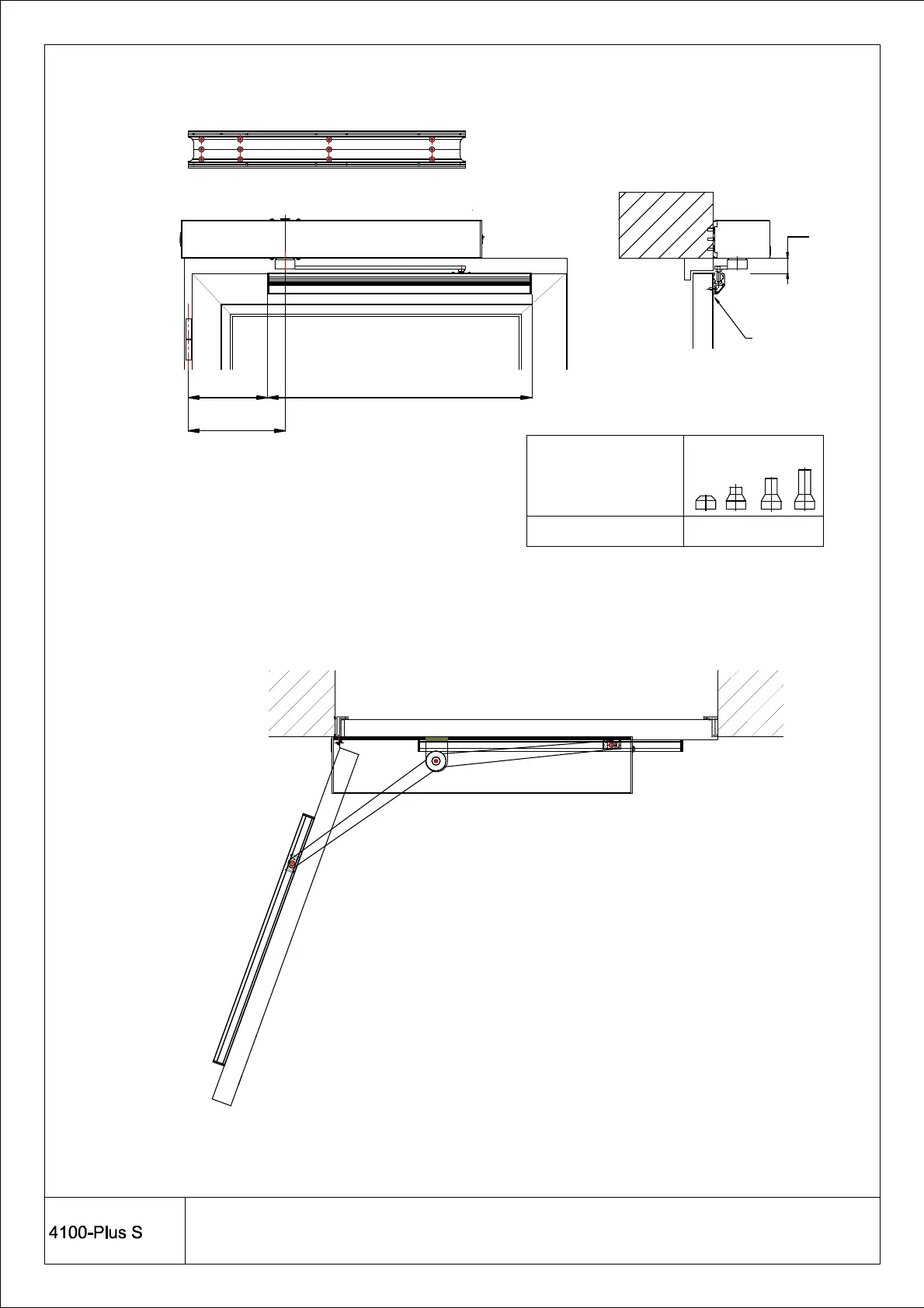 4100-Plus S