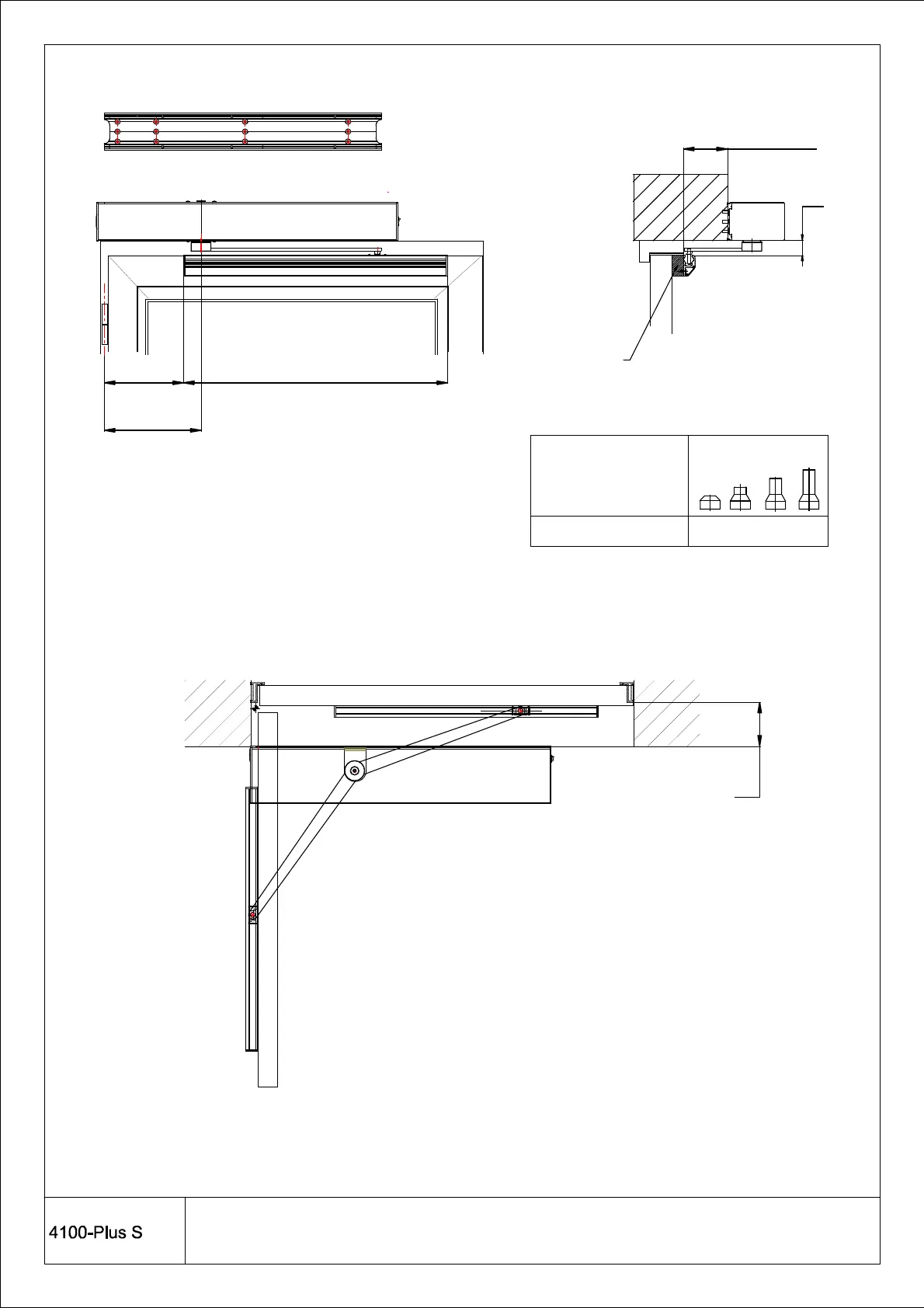 4100-Plus S