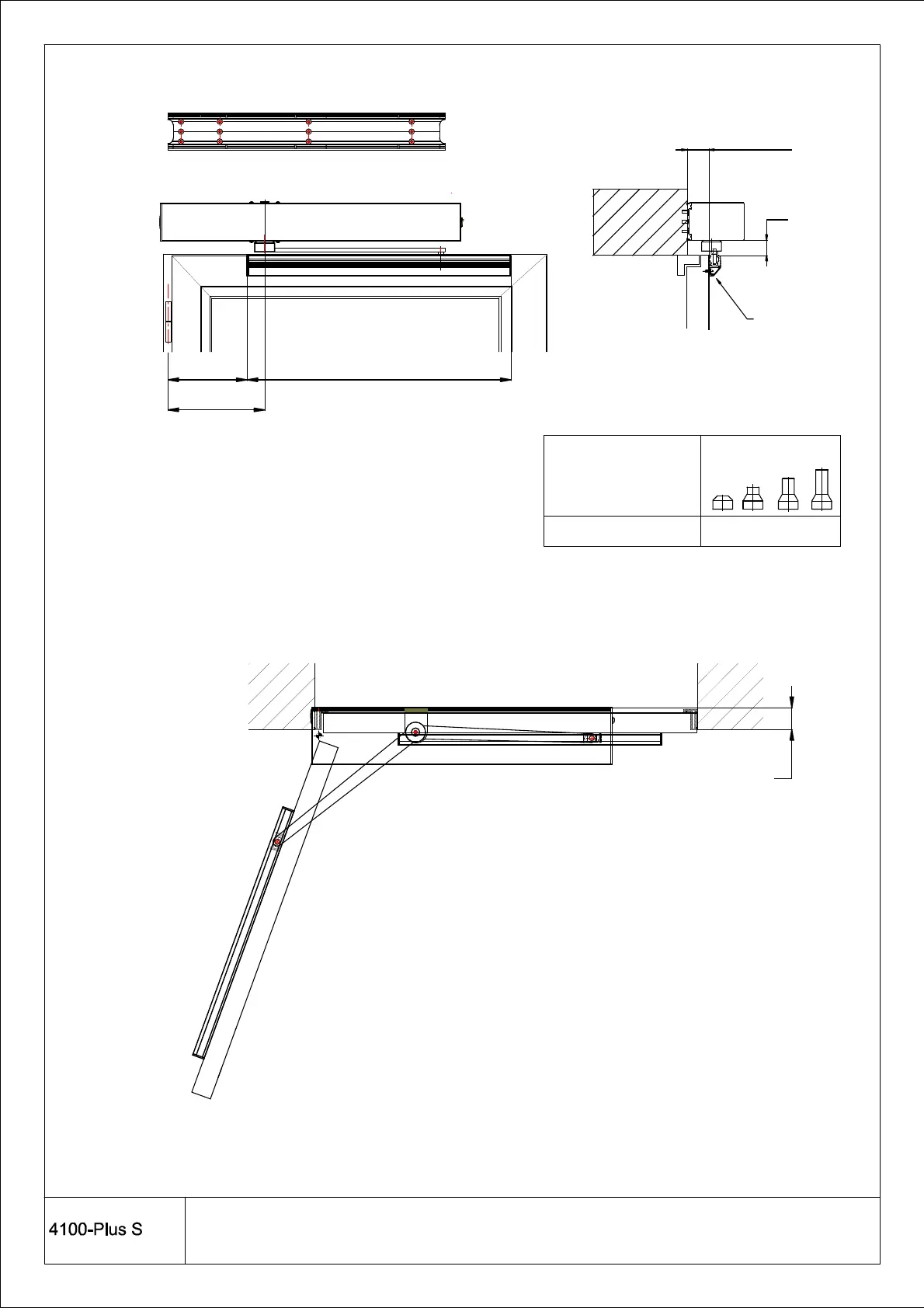 4100-Plus S