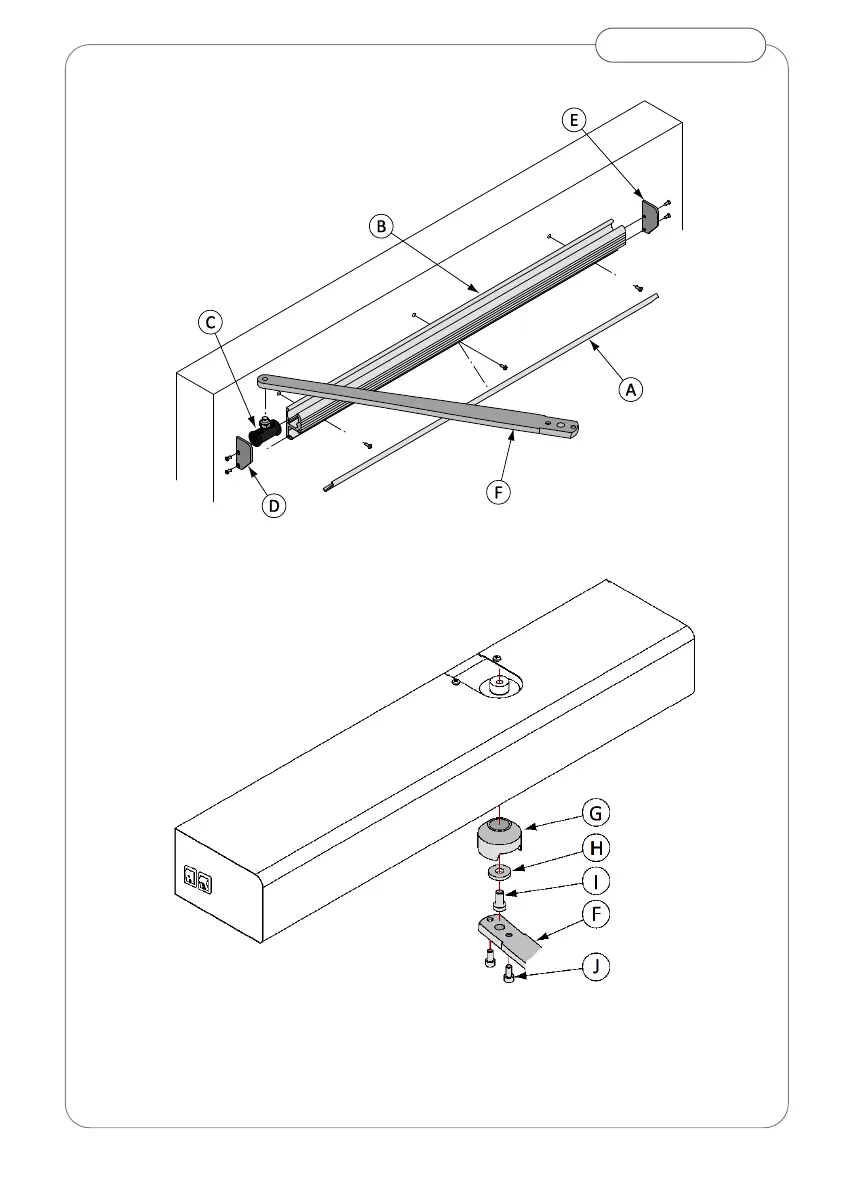 E
B
C
A
D
F
G
H
I
F
J