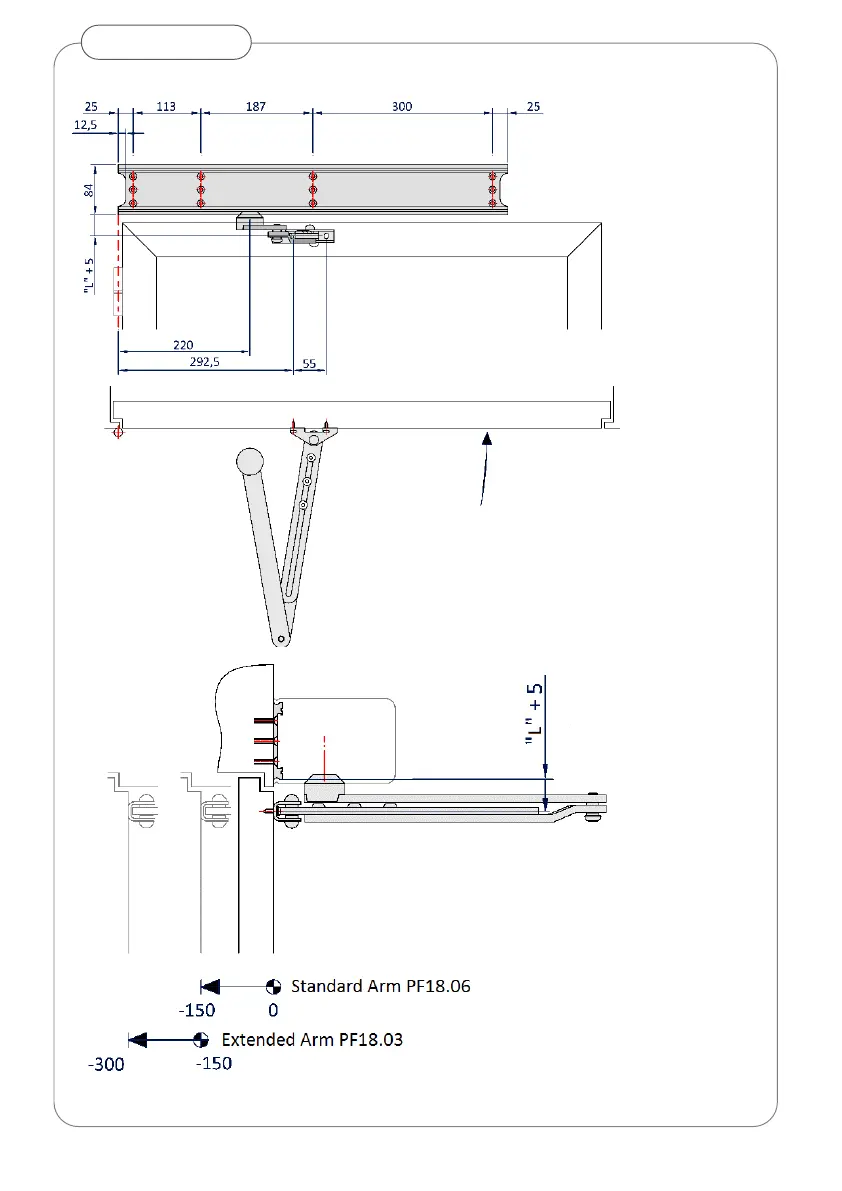 25 113 187 300 25
12,5
84
"L" + 5
220
292,5
55
"L" + 5
Standard Arm PF18.06
-150 0
Extended Arm PF18.03
-300 -150