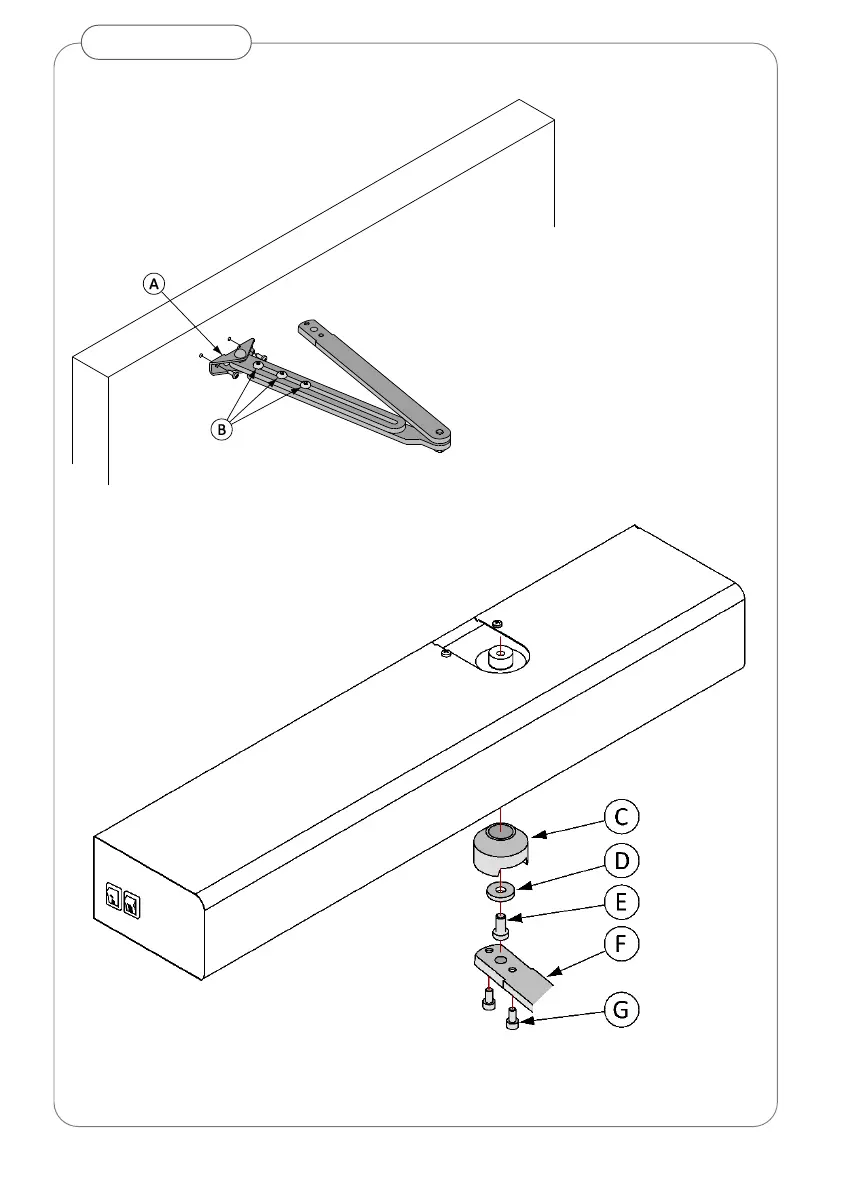 A
B
C
D
E
F
G