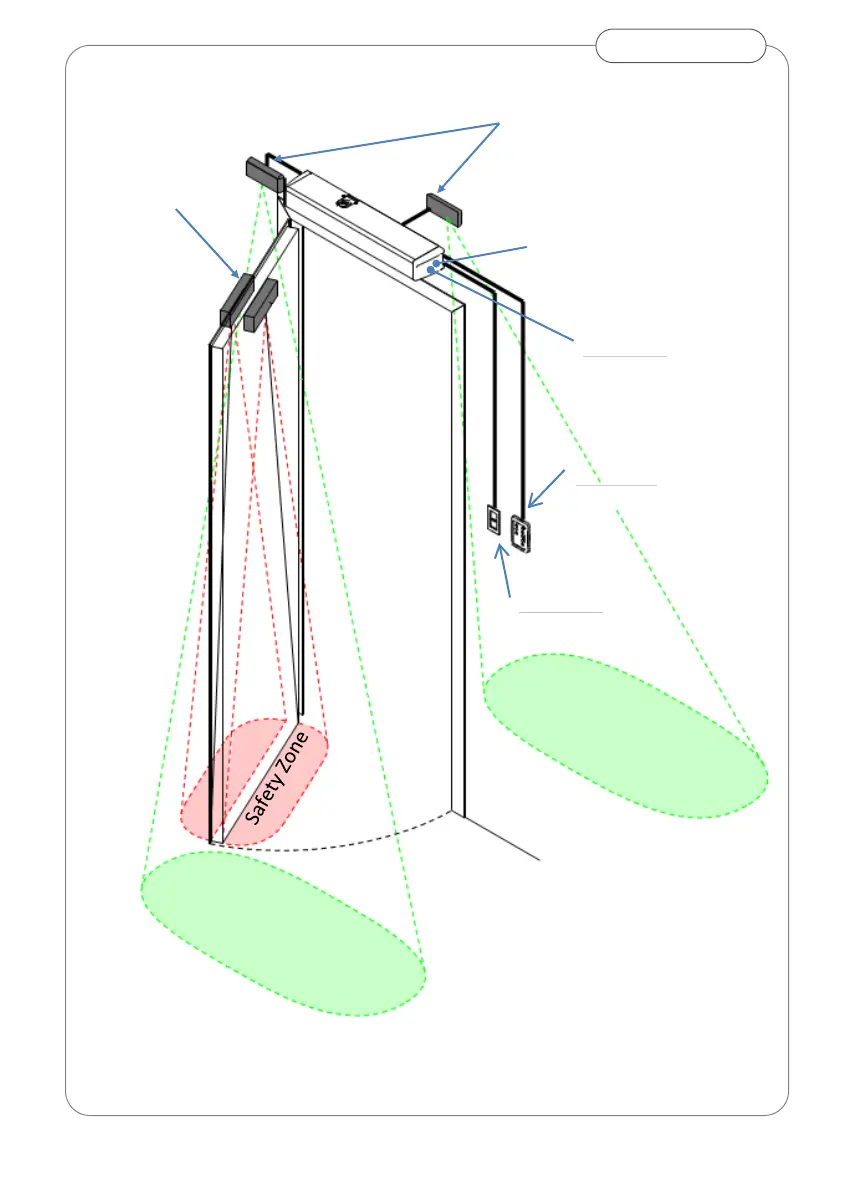 Safety Zone