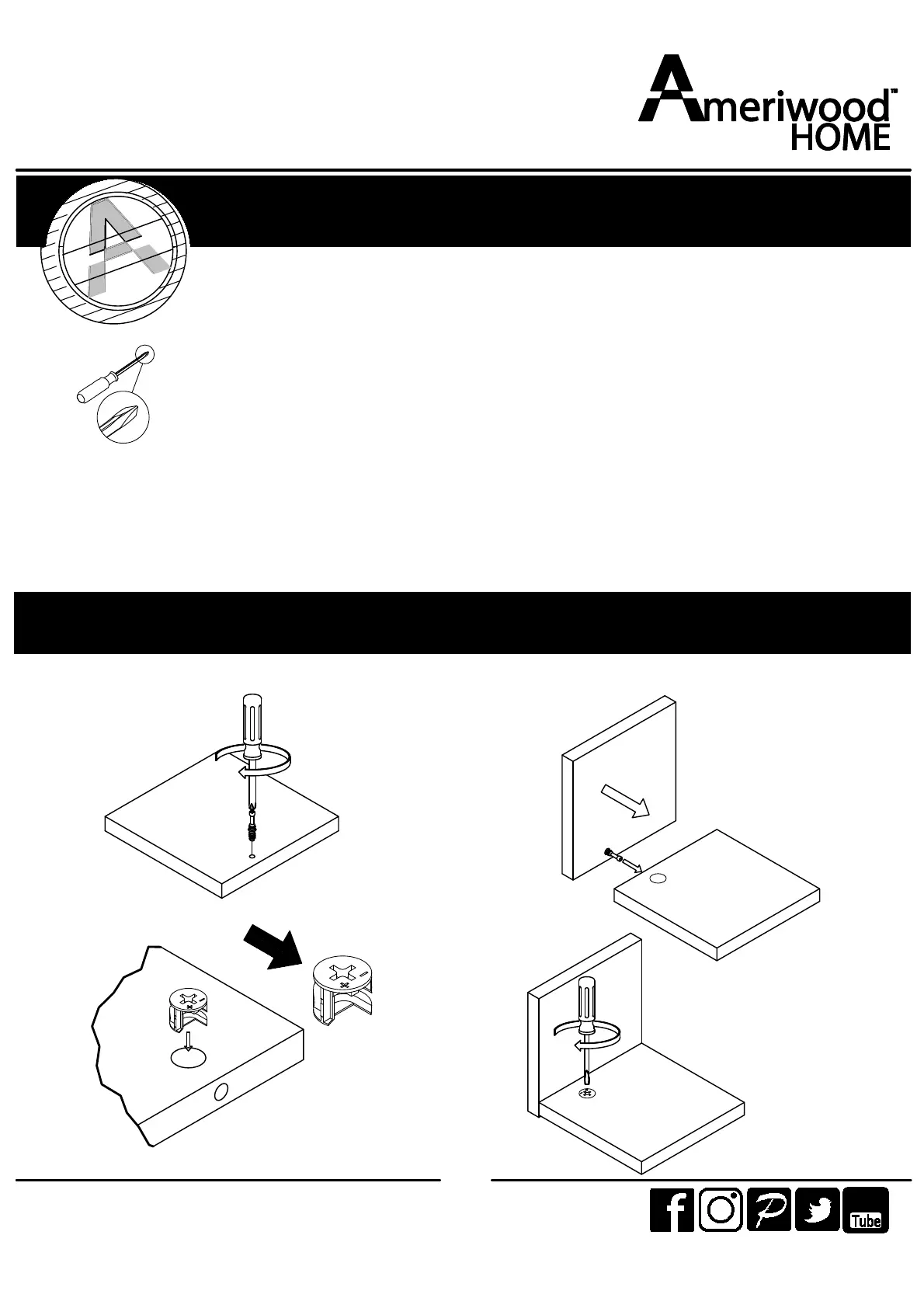 Ameriwood™ HOME

Tube