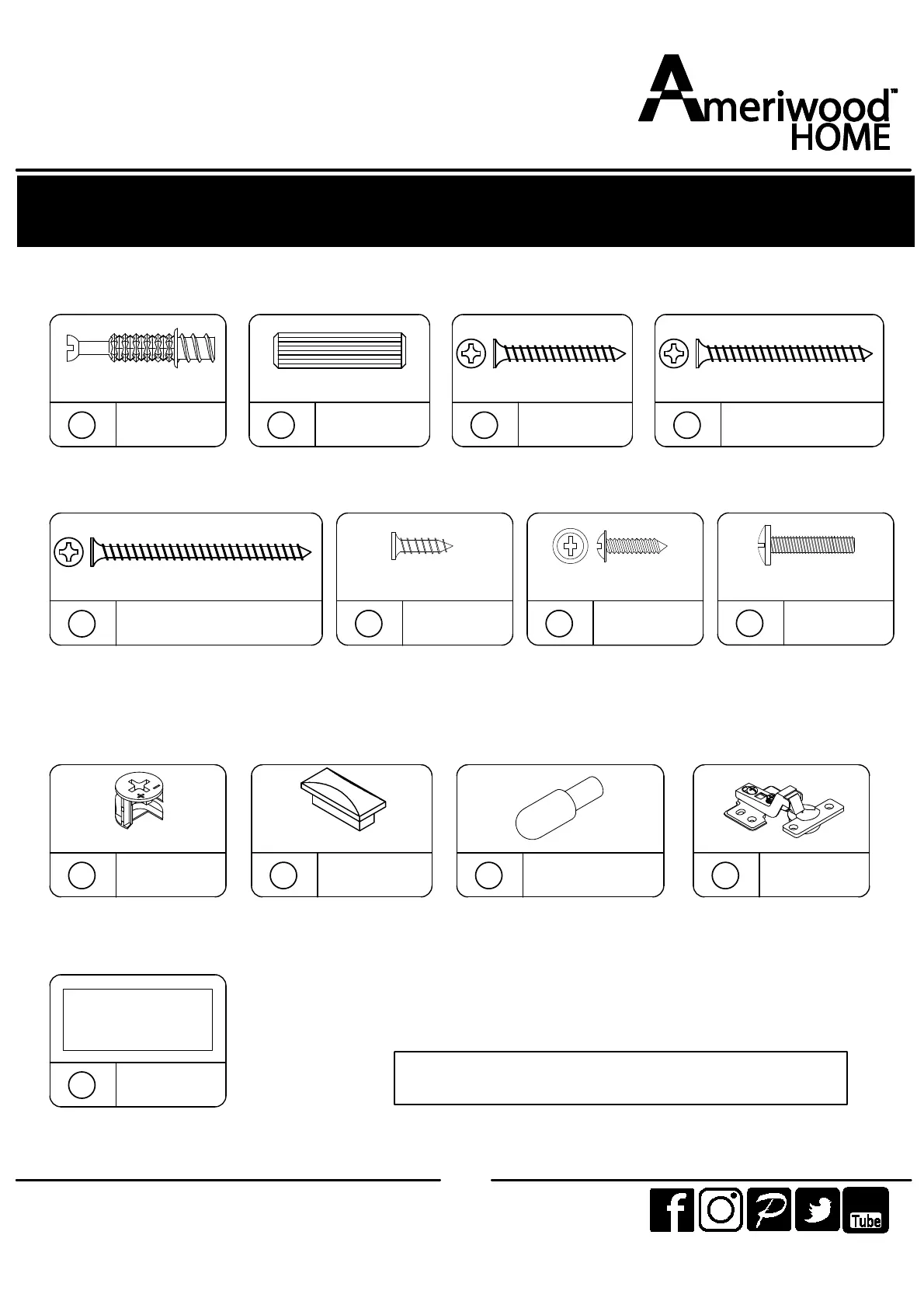 Ameriwood™ HOME

Tube