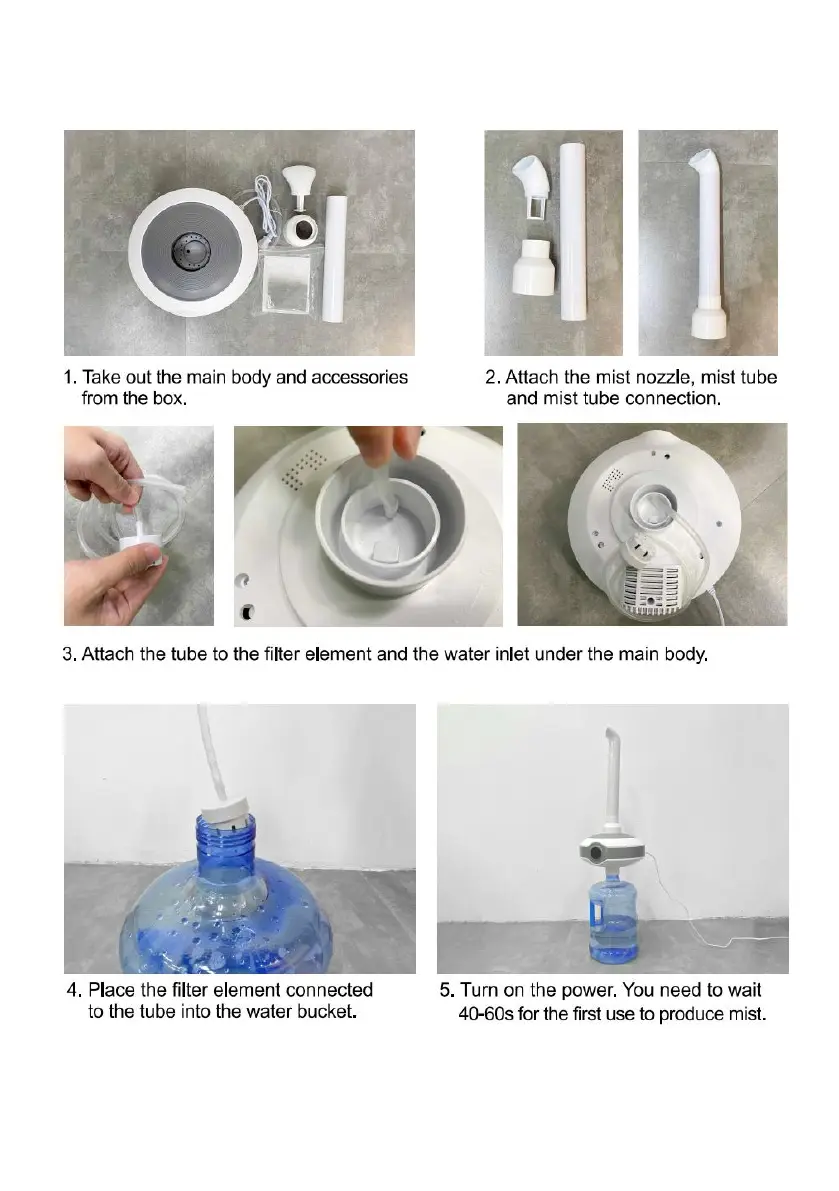 1. Take out the main body and accessories from the box.

2. Attach the mist nozzle, mist tube and mist tube connection.

3. Attach the tube to the filter element and the water inlet under the main body.

4. Place the filter element connected to the tube into the water bucket.

5. Turn on the power. You need to wait 40-60s for the first use to produce mist.