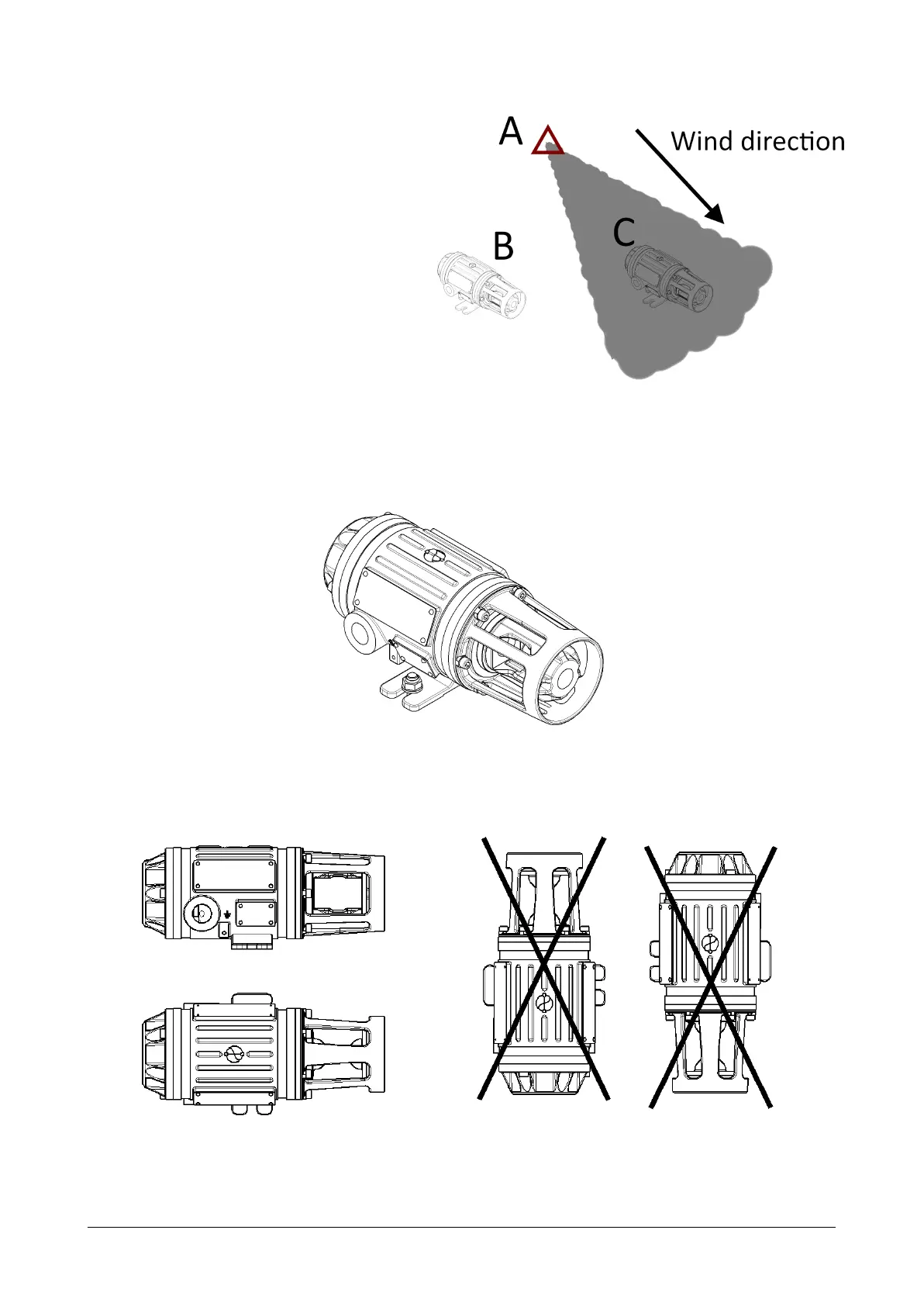 A
Wind direction
B
C