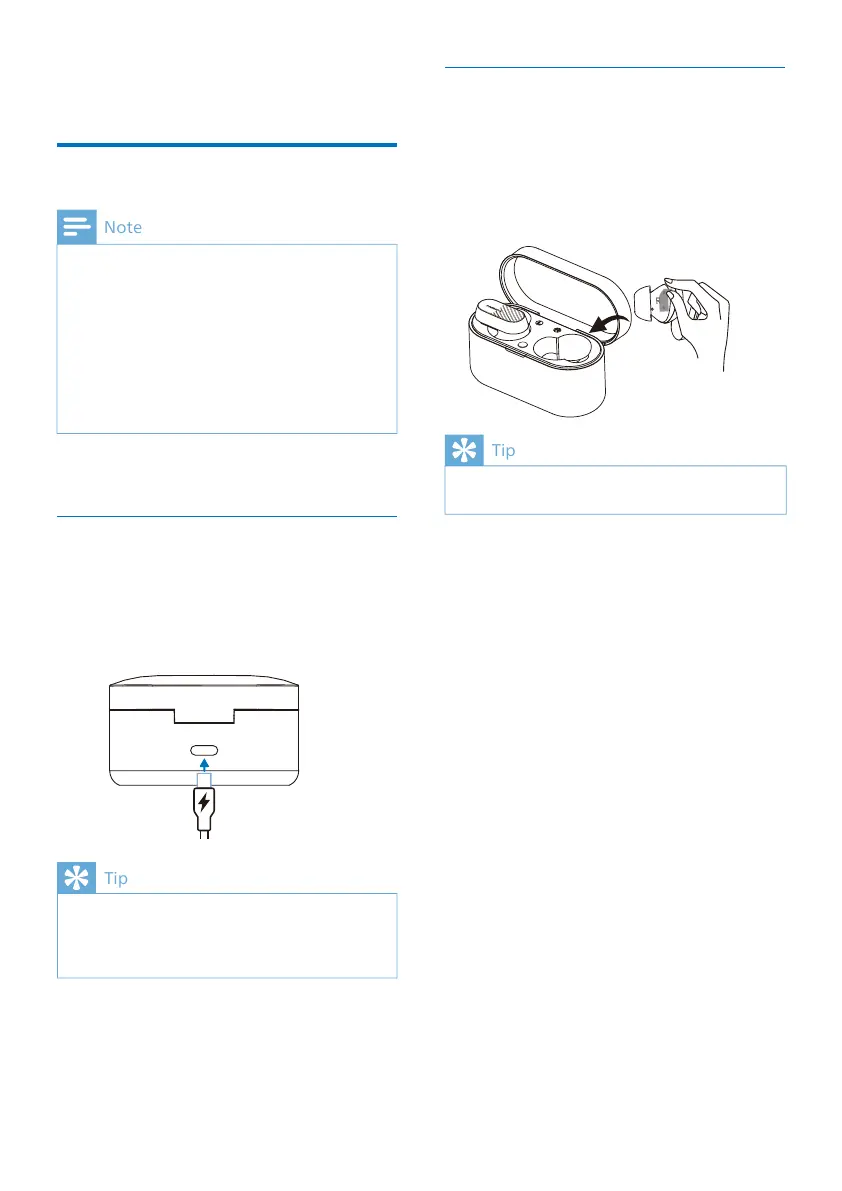 Note

Tip

Tip